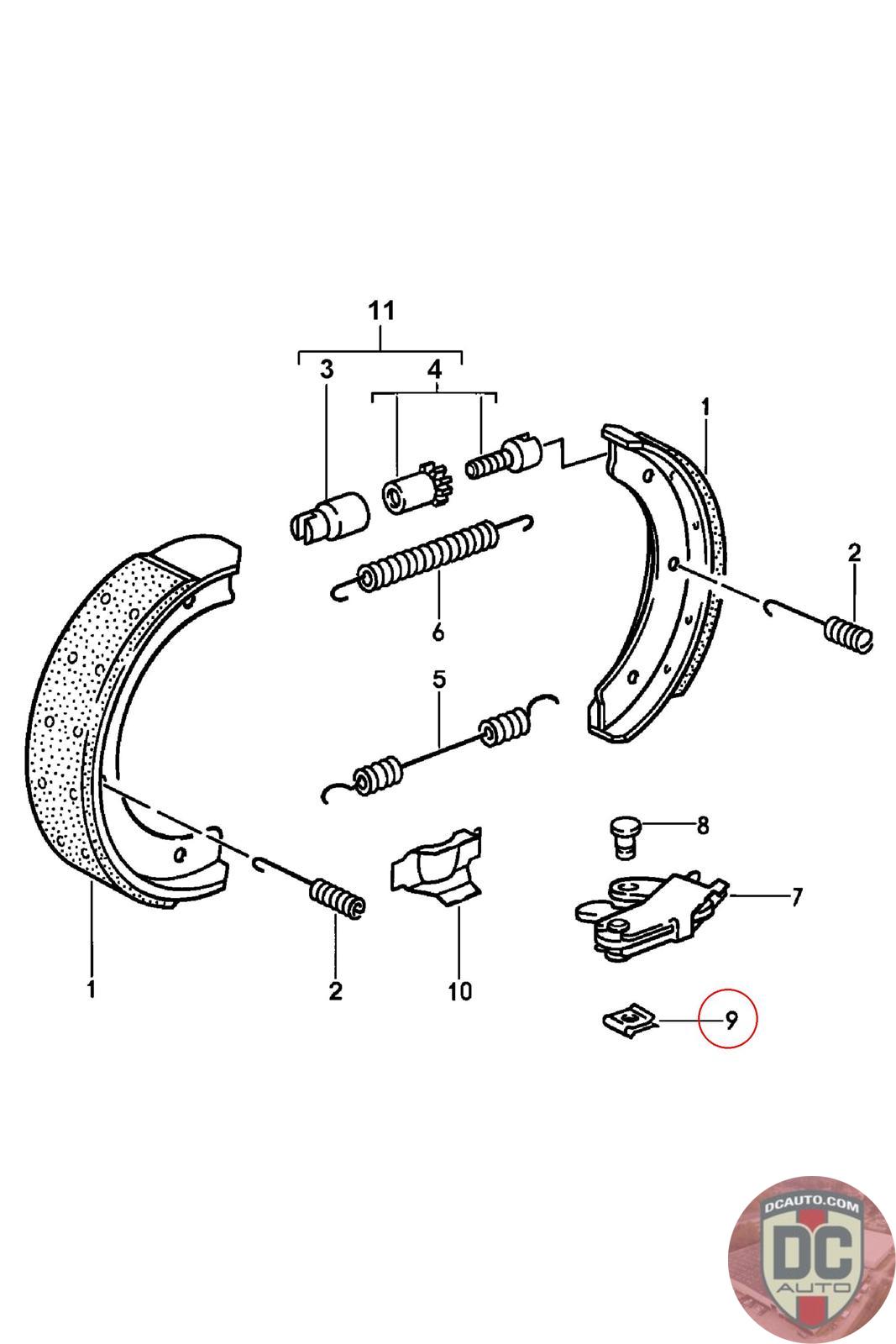 11
3
4
1
2
6
5
8
7
1
2
10
9
DCAUTO.COM
DC
AUTO