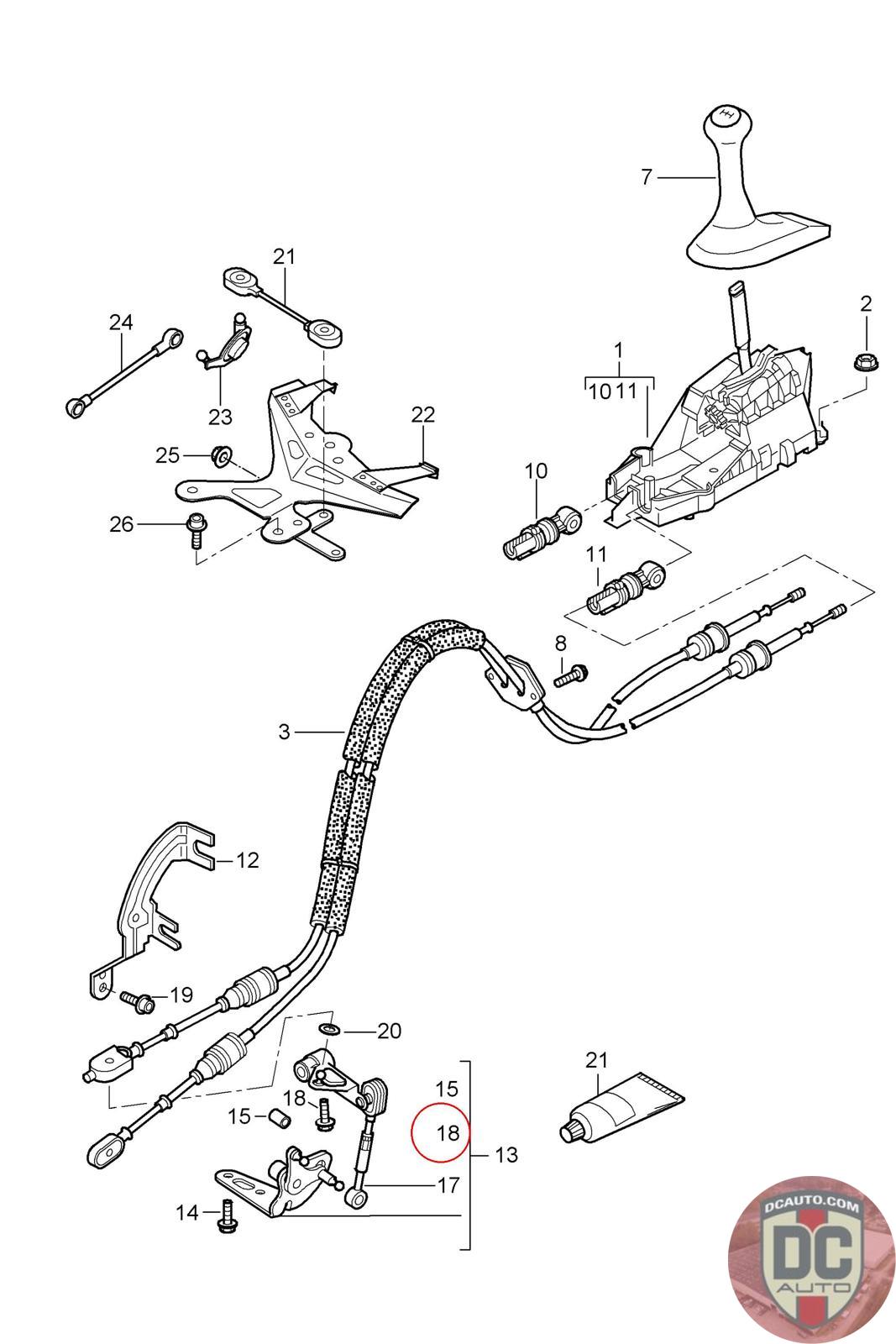 7

21

2

24

1

10 11

23

22

25

10

26

11

8

3

12

19

20

21

15

18

15

18

13

17

14

DCAUTO.COM
DC
AUTO