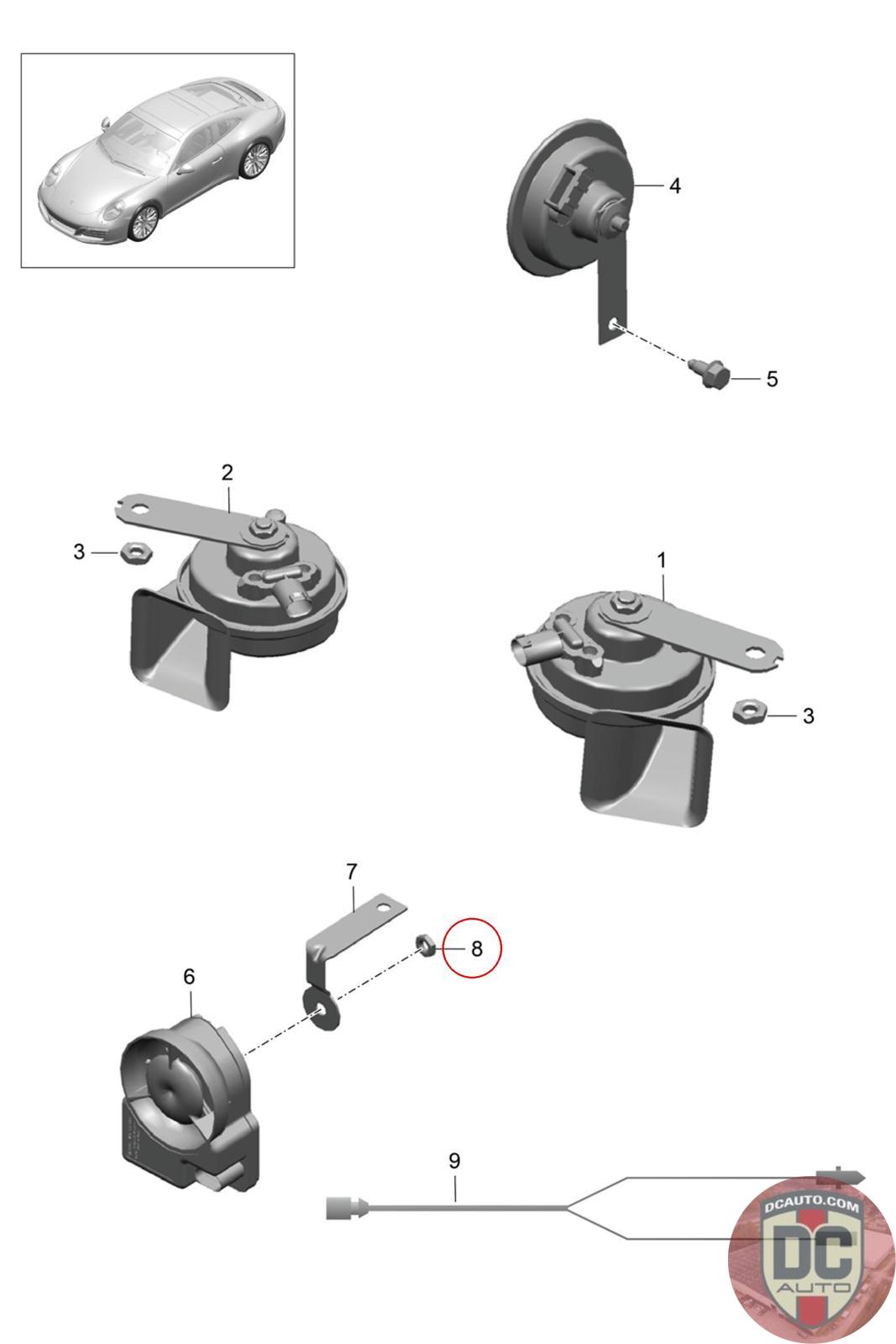 4

5

2

3

1

3

7

8

6

9

DCAUTO.COM
DC
AUTO