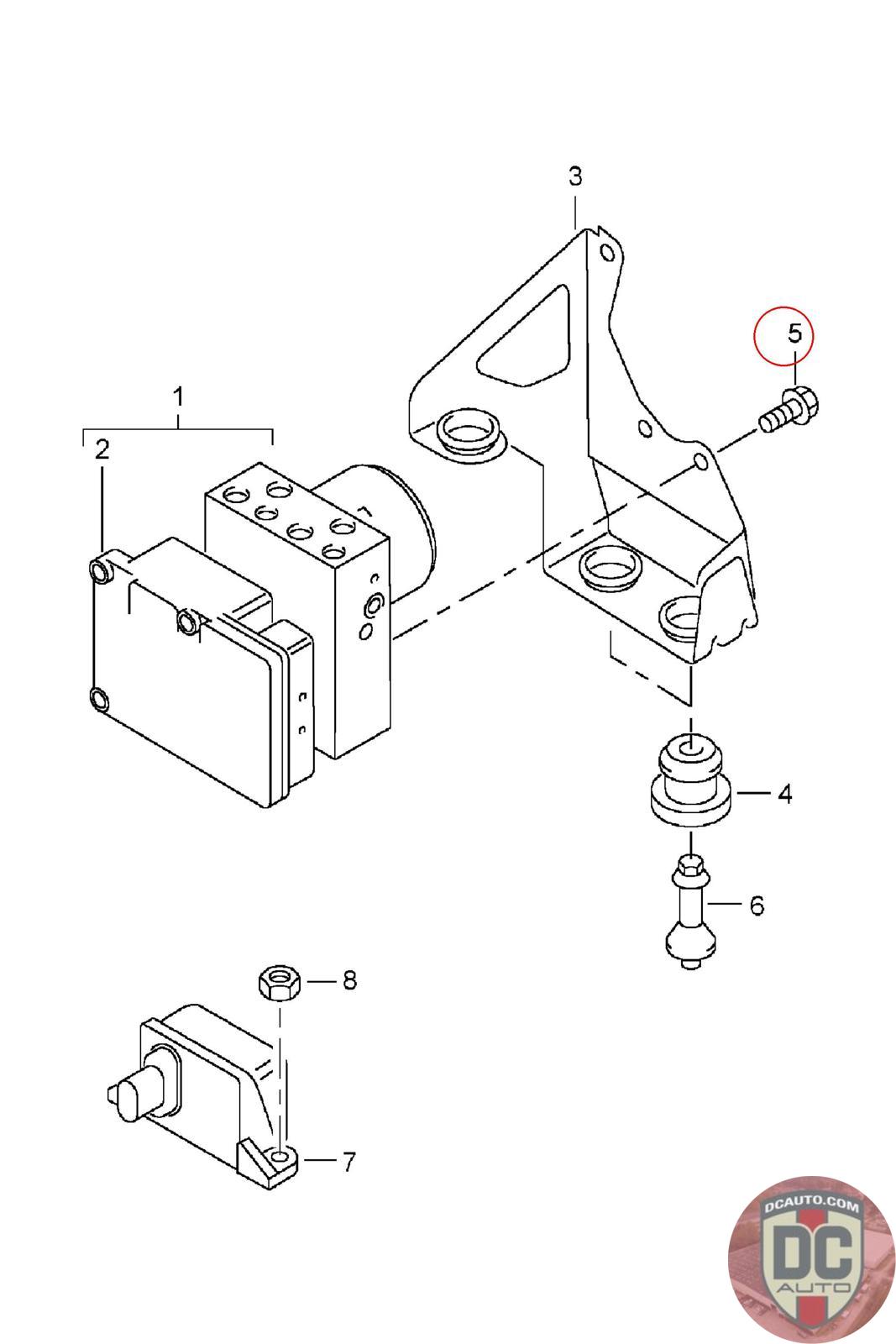 3
5
1
2
4
6
8
7
DCAUTO.COM
DC
AUTO