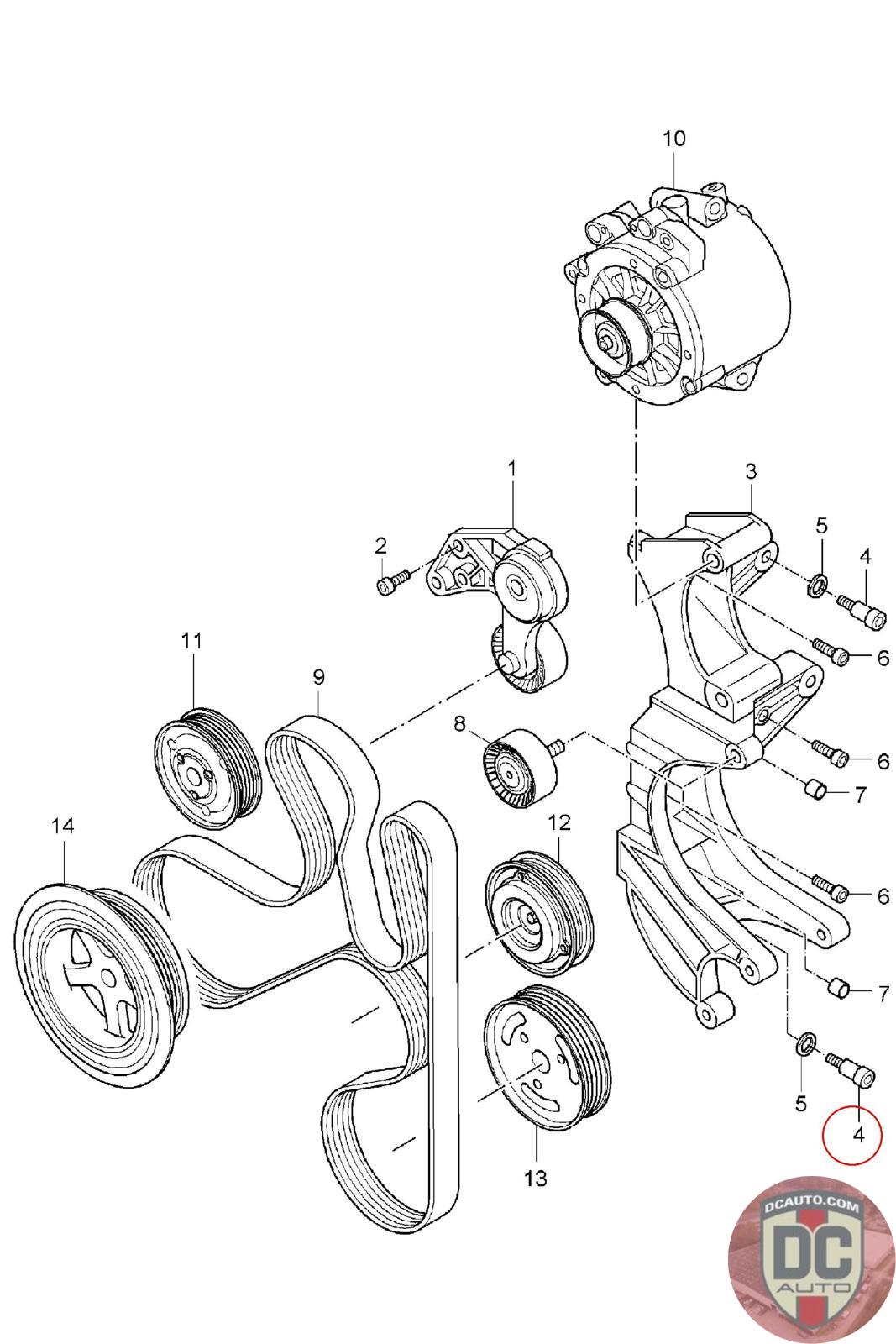 10
1
3
2
5
4
6
11
9
8
6
7
14
12
6
7
5
4
13
DCAUTO.COM
DC
AUTO