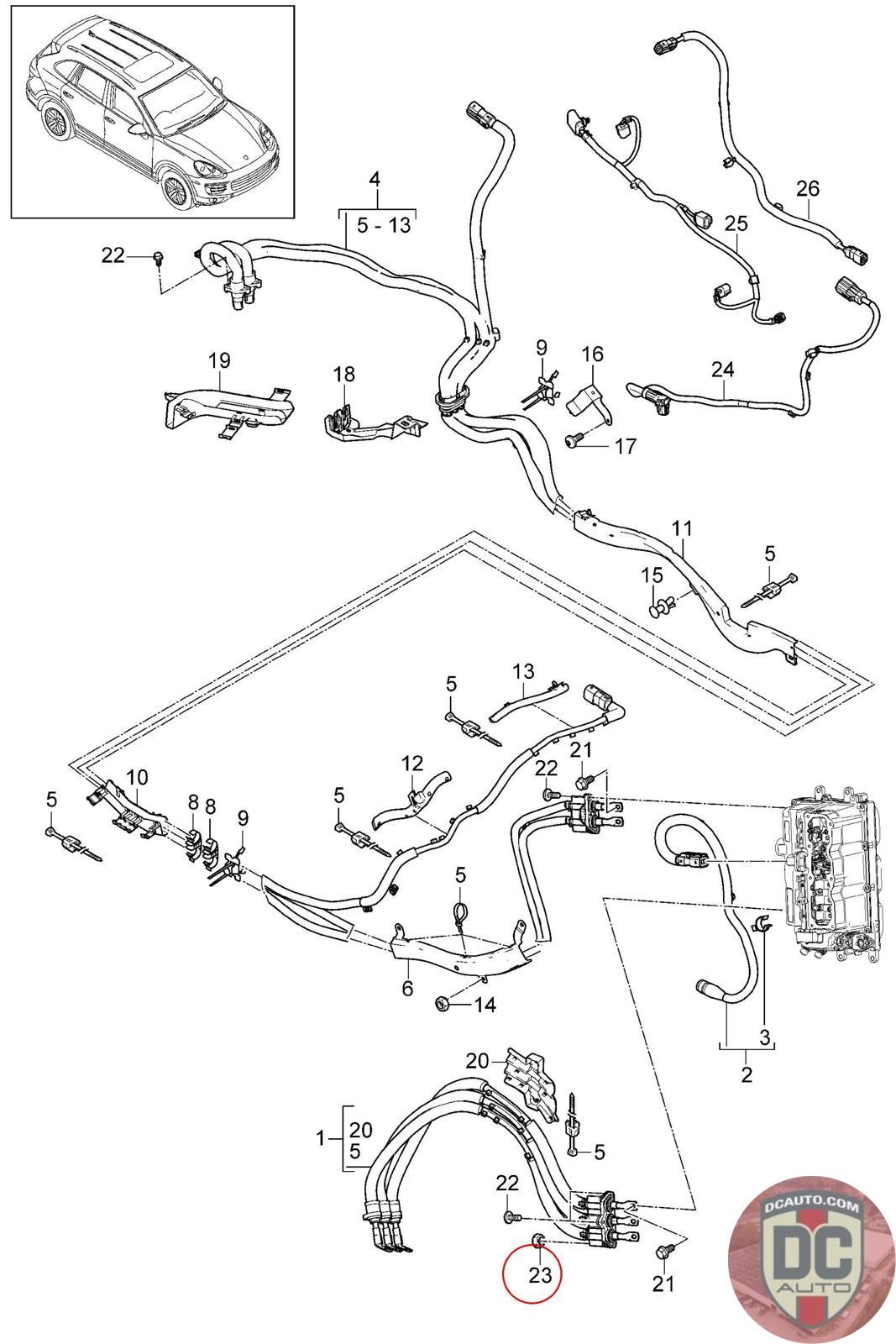 4
5 - 13
22
26
25
19
18
9
16
24
17
11
5
15
13
5
21
22
12
10
5
8
8
9
5
5
6
14
3
2
20
1
20
5
5
22
23
21
DCAUTO.COM
DC
AUTO