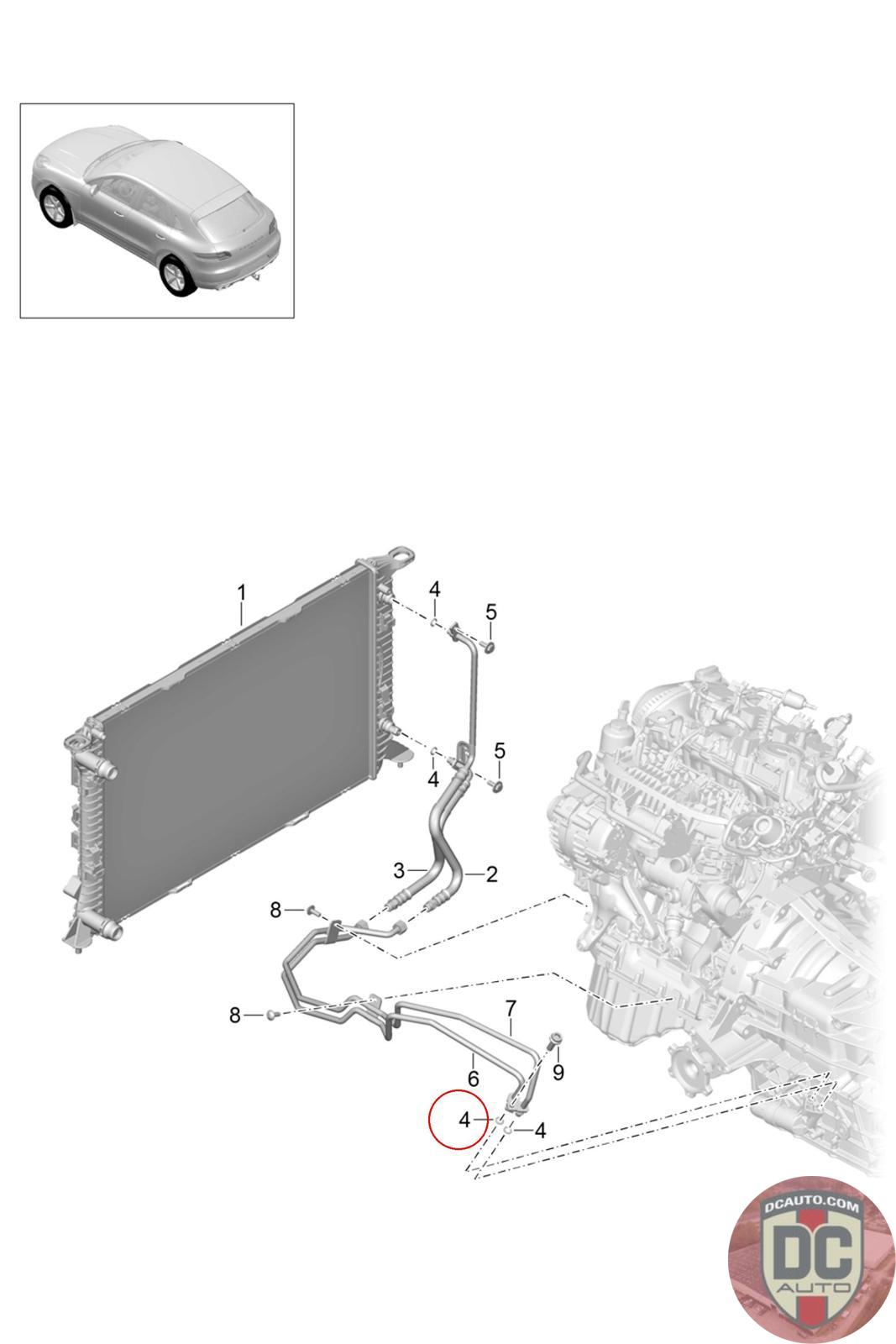 1
4
5
5
4
3
2
8
8
7
6
9
4
4
DCAUTO.COM
DC
AUTO