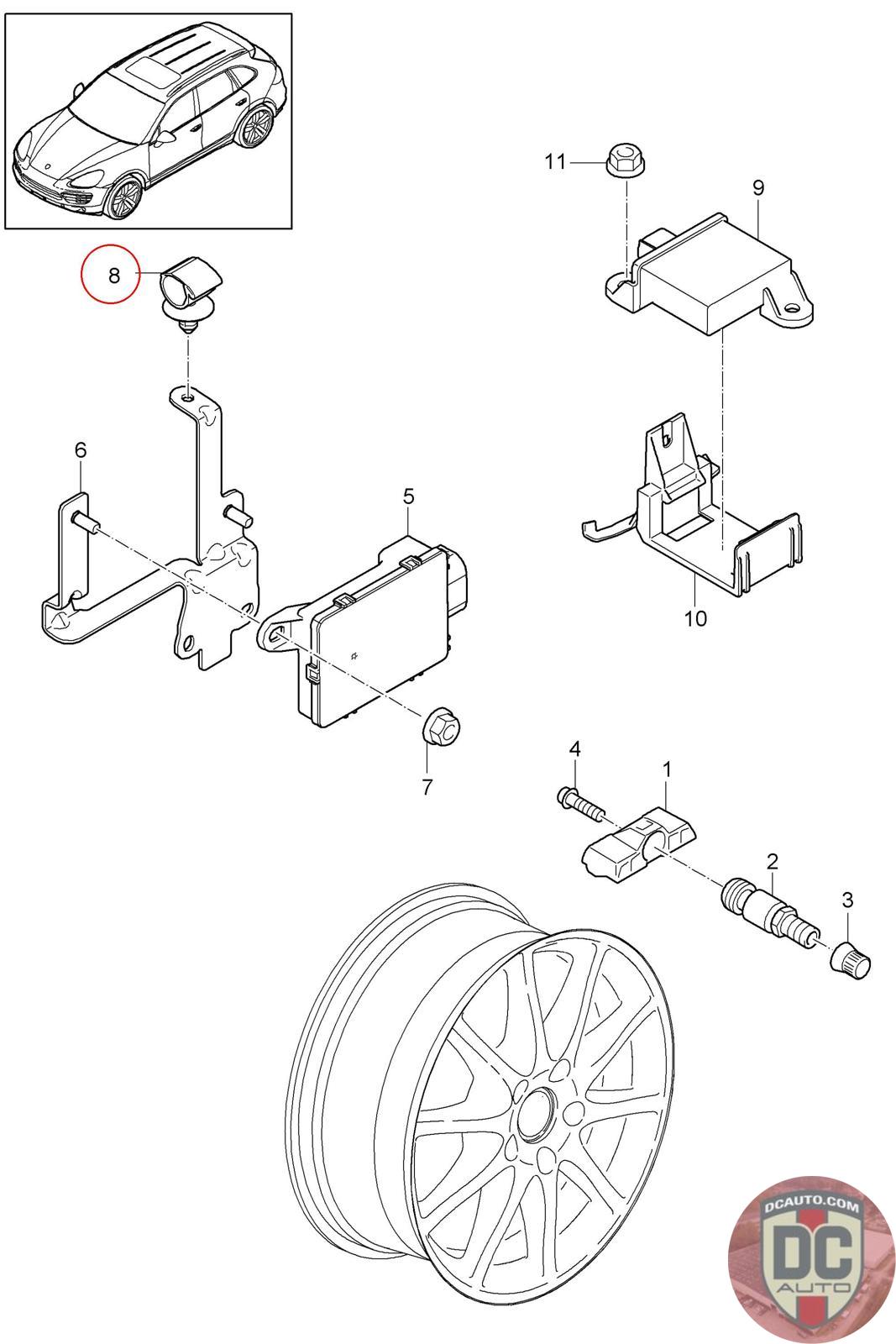 11
9
8
6
5
10
7
4
1
2
3
DCAUTO.COM
DC
AUTO