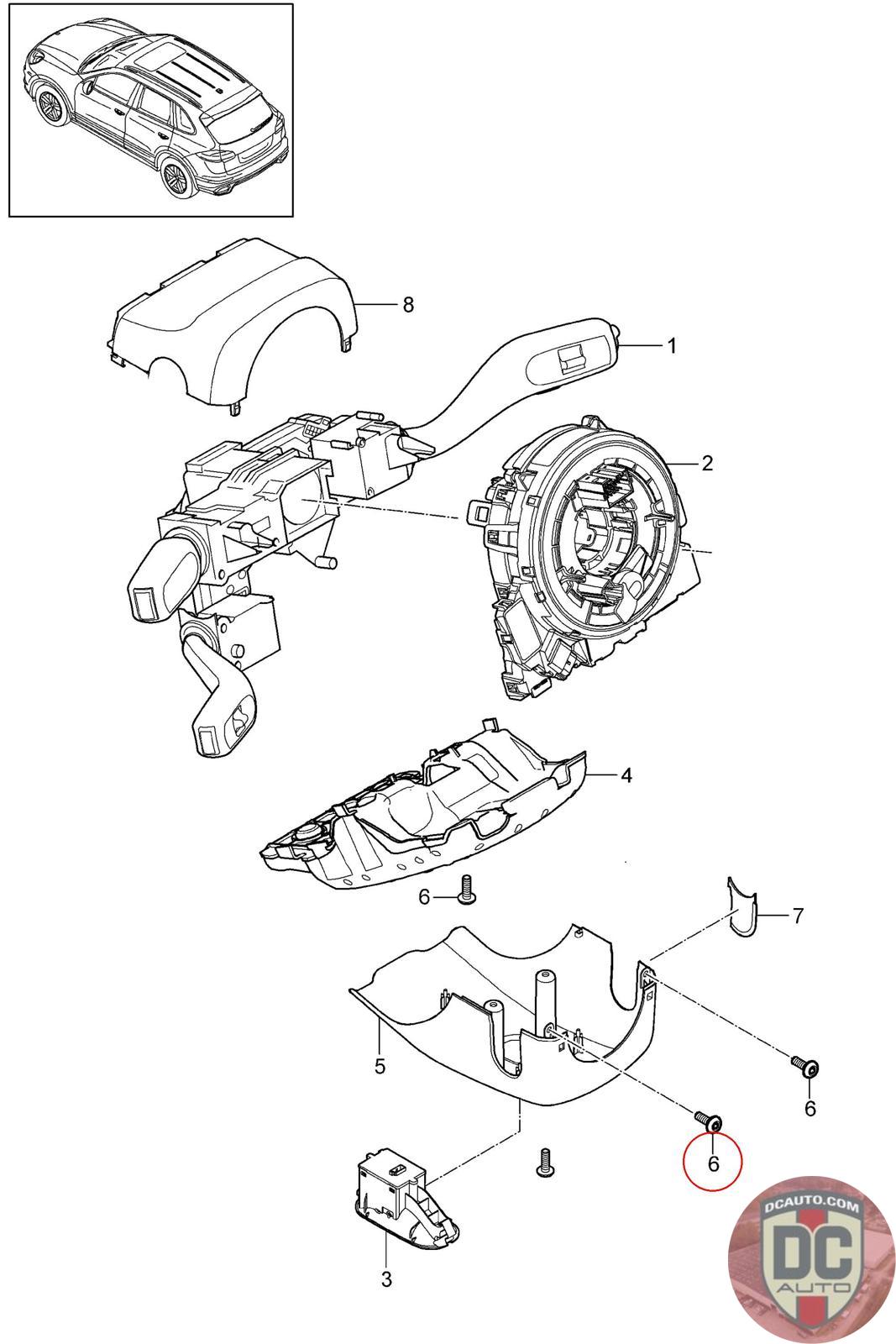 8
1
2
4
6
7
5
6
6
3
DCAUTO.COM
DC
AUTO