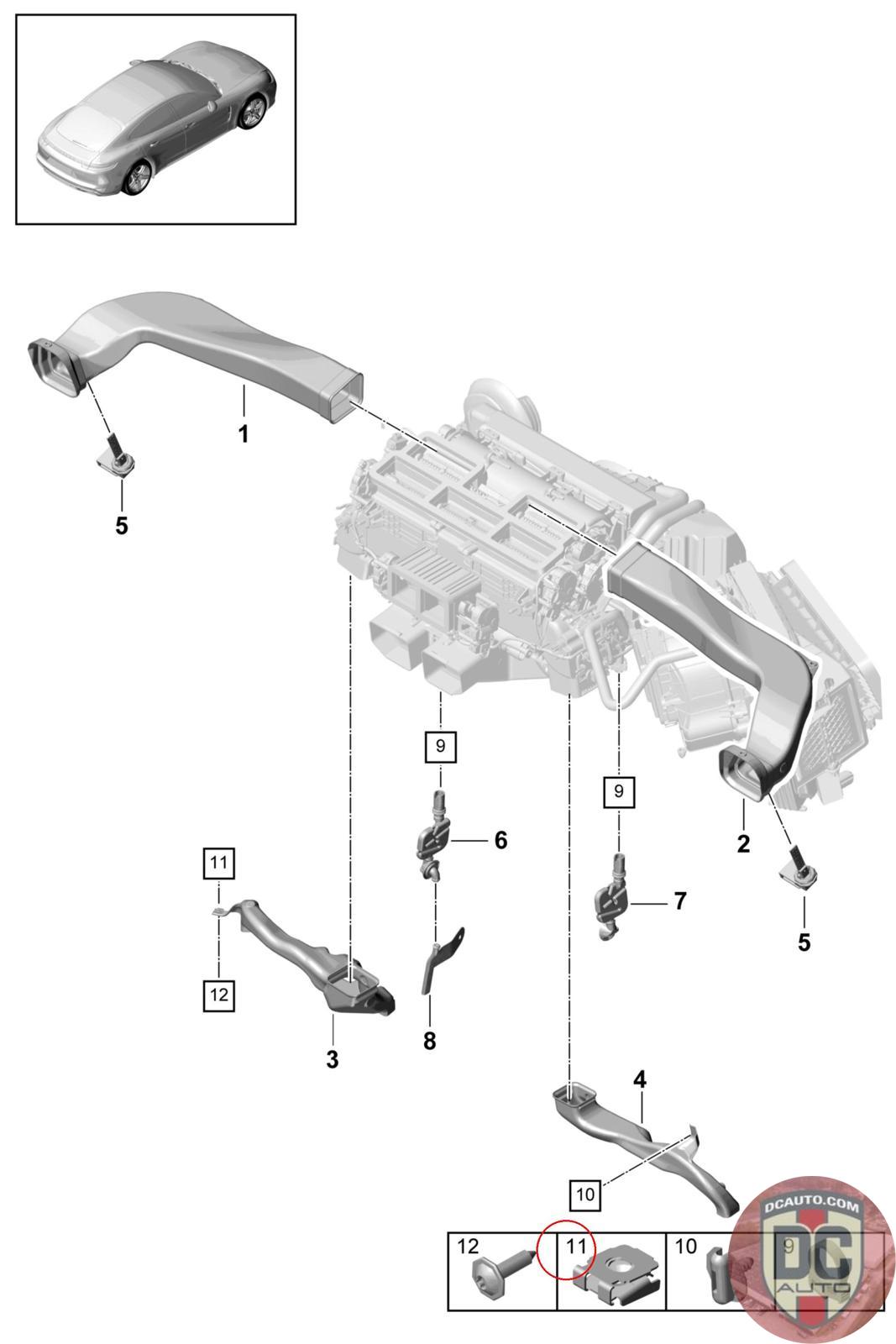 1
5
9
9
6
2
11
7
5
12
8
3
4
10
12
11
10
9
DCAUTO.COM
DC
AUTO