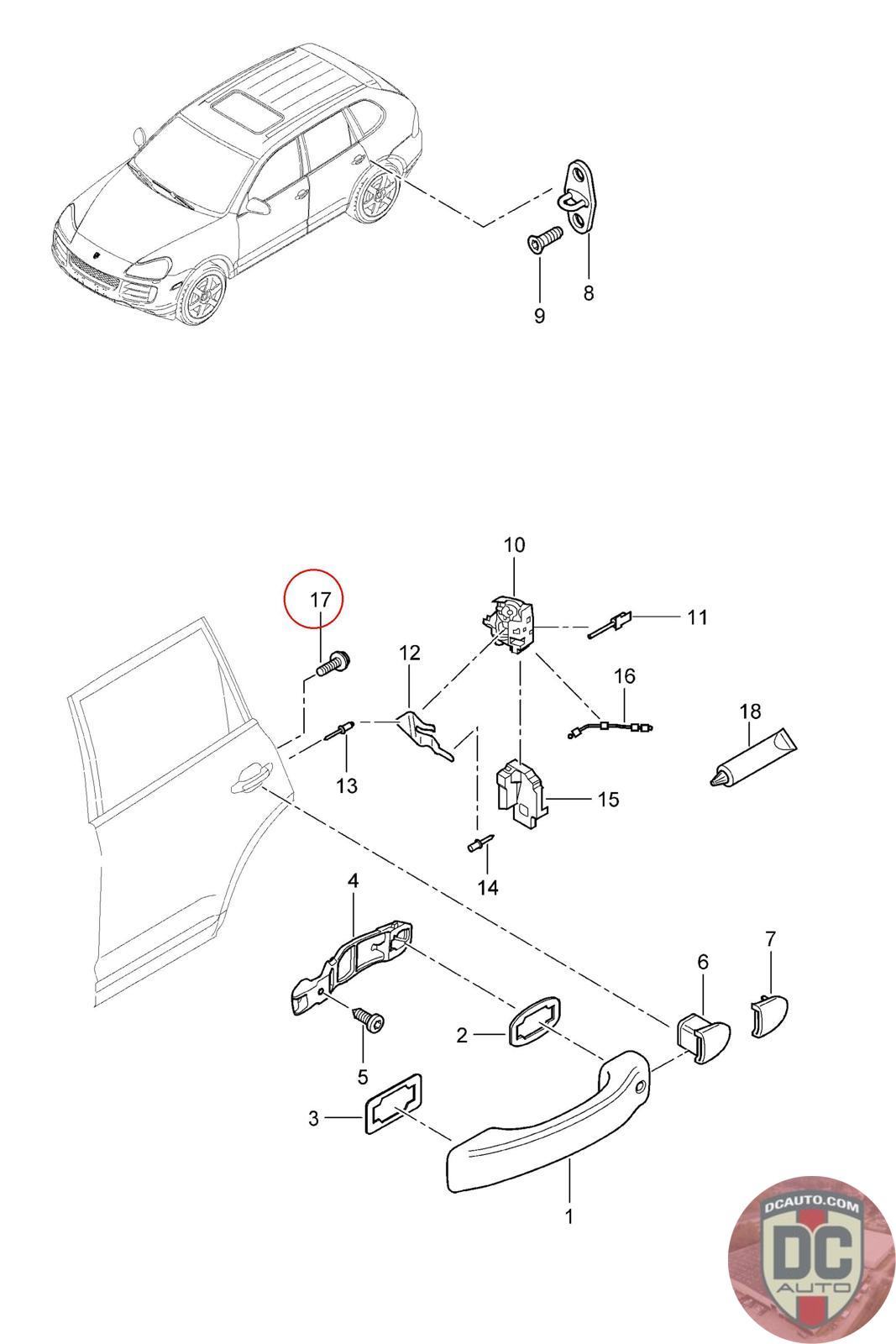 9
8
10
17
11
12
16
18
13
15
14
4
7
6
2
5
3
1
DCAUTO.COM
DC
AUTO