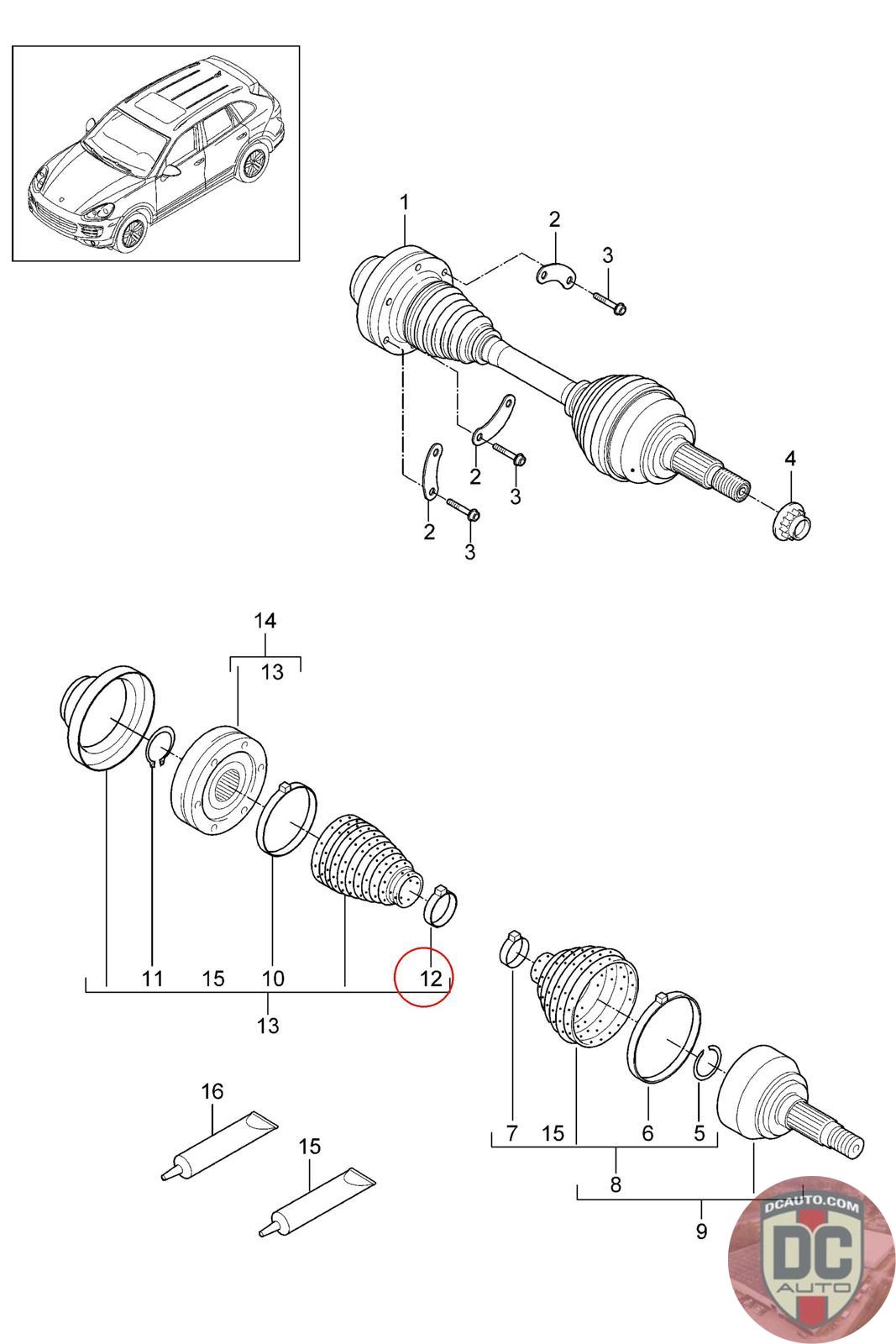 1
2
3
2
3
2
3
4
14
13
11
15
10
12
13
16
15
7
15
6
5
8
9
DCAUTO.COM
DC
AUTO