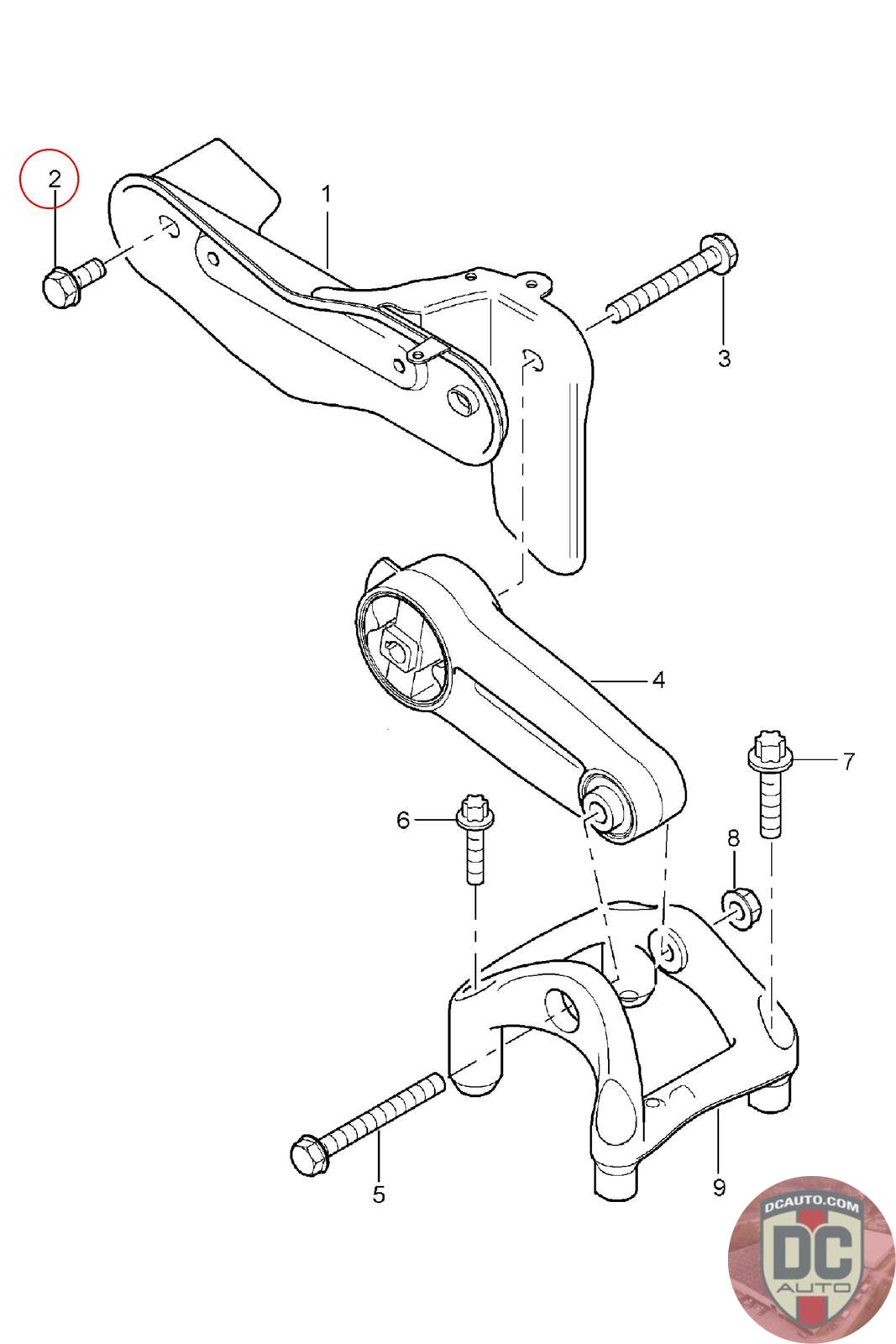 2
1
3
4
7
6
8
5
9
DCAUTO.COM
DC
AUTO