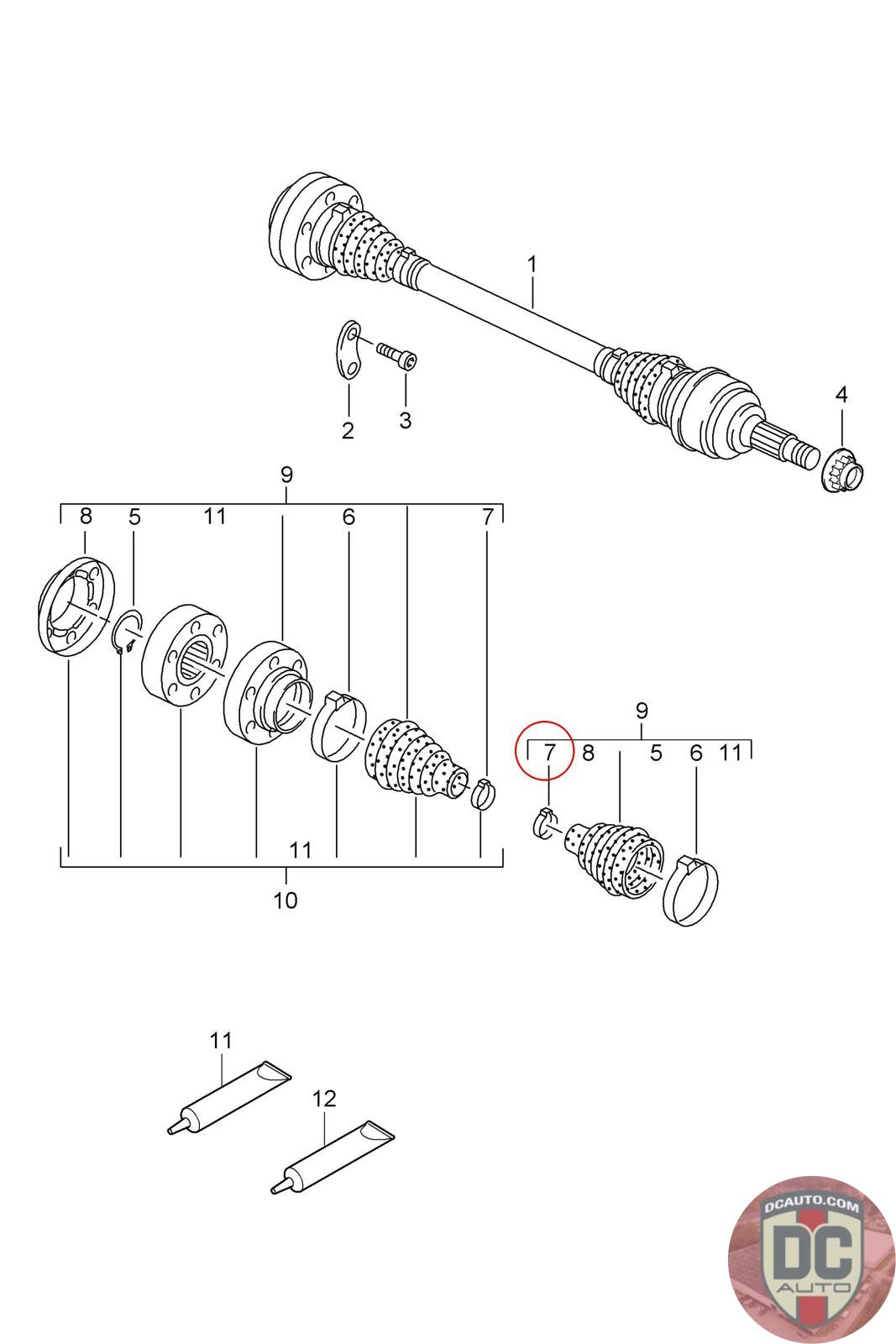 1

2 3

4

9

8 5 11 6 7

11

10

9

7 8 5 6 11

11

12

DCAUTO.COM
DC
AUTO