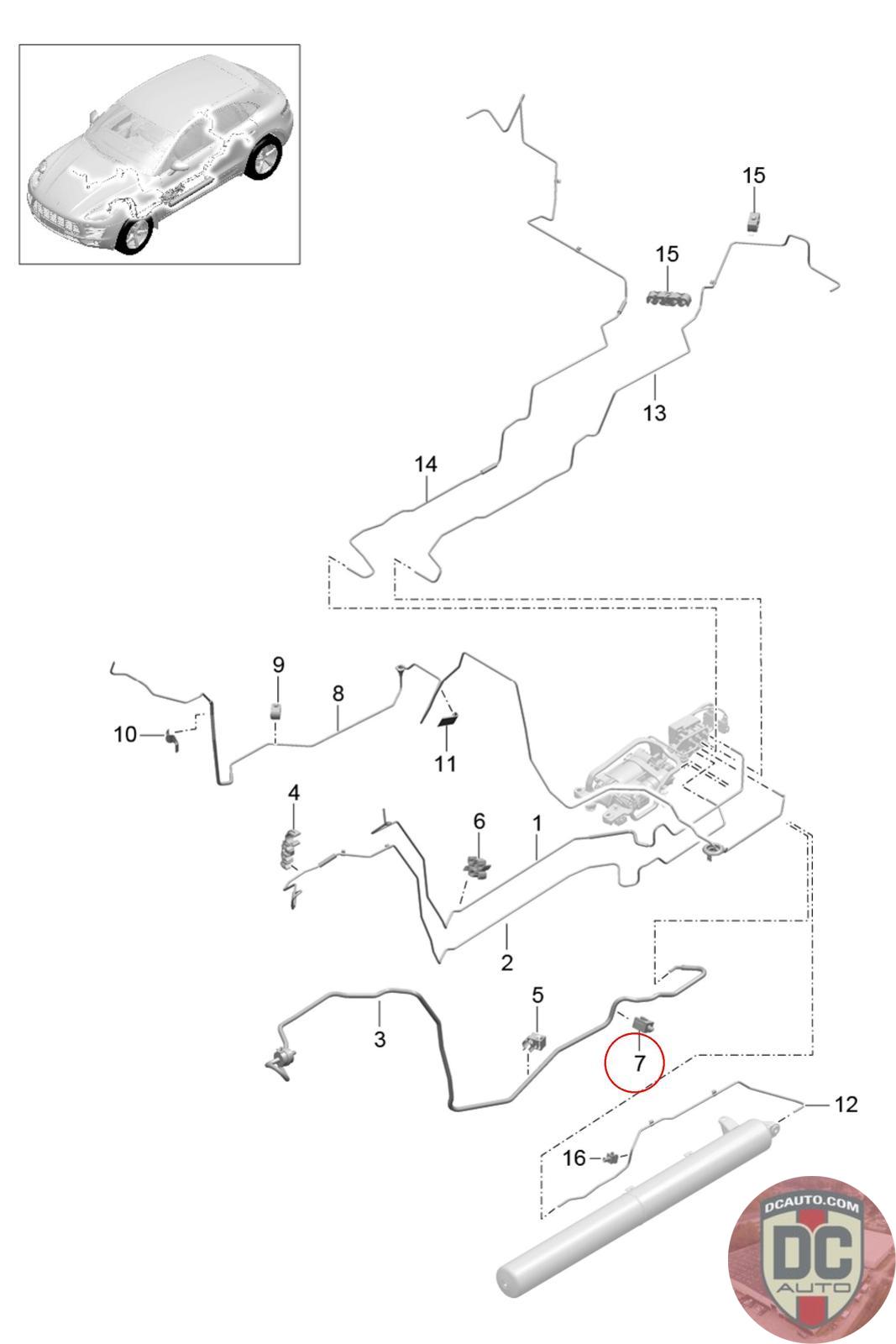 15
15
13
14
9
8
10
11
4
6
1
2
5
3
7
12
16
DCAUTO.COM
DC
AUTO