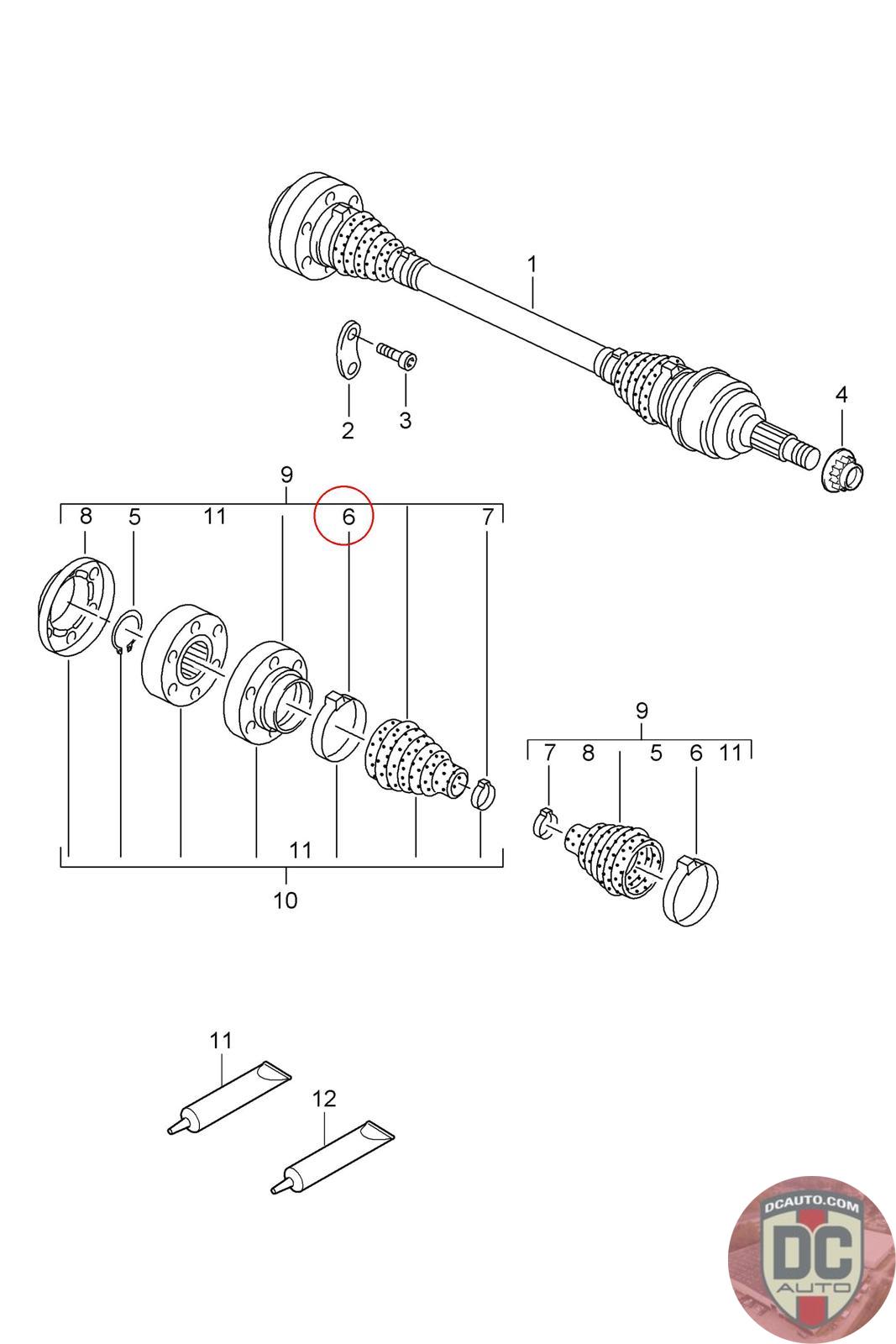 1

2

3

4

9

8 5 11 6 7

11

10

9

7 8 5 6 11

11

12

DCAUTO.COM
DC
AUTO