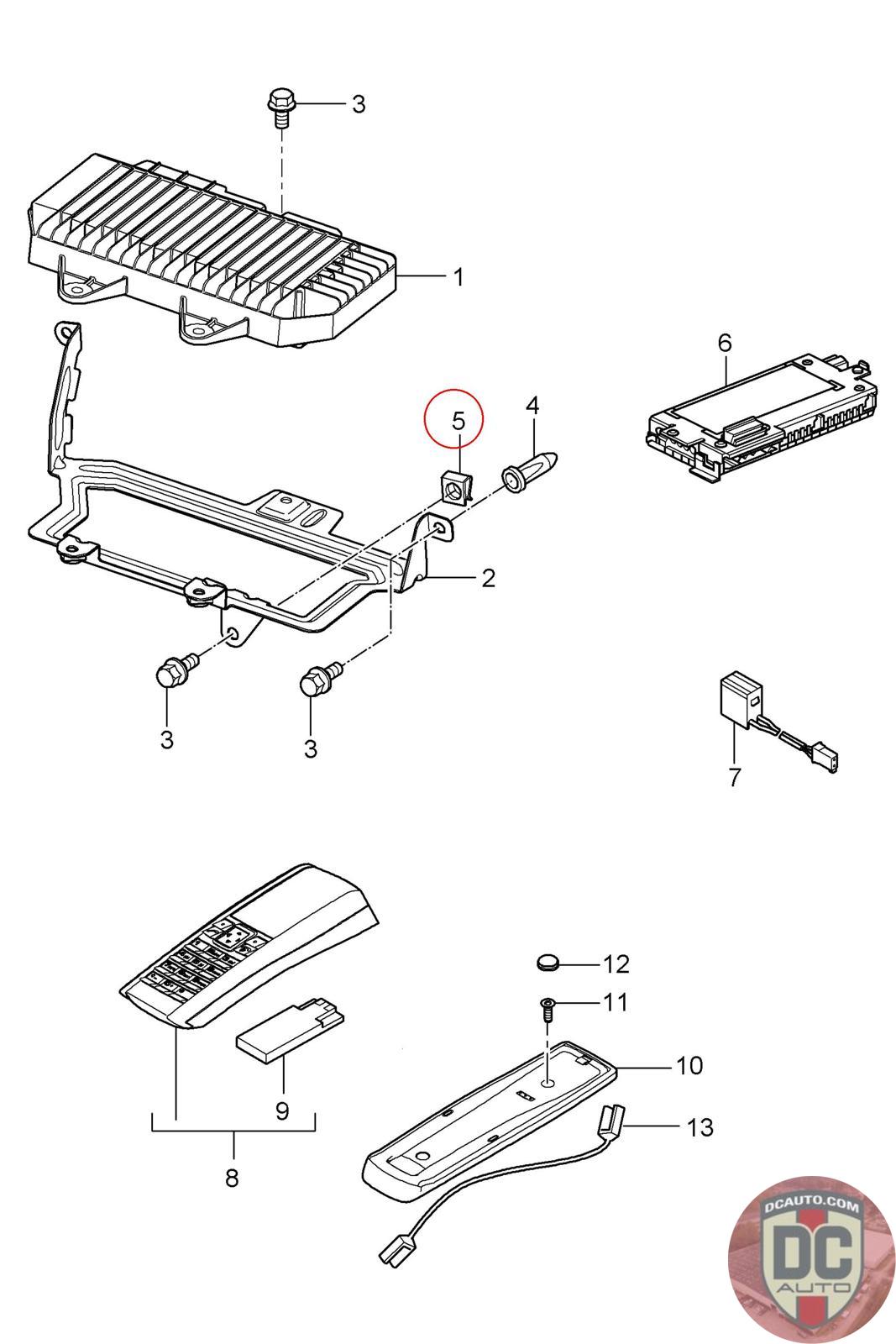 3
1
6
5
4
2
3
3
7
12
11
10
9
13
8
DCAUTO.COM
DC
AUTO