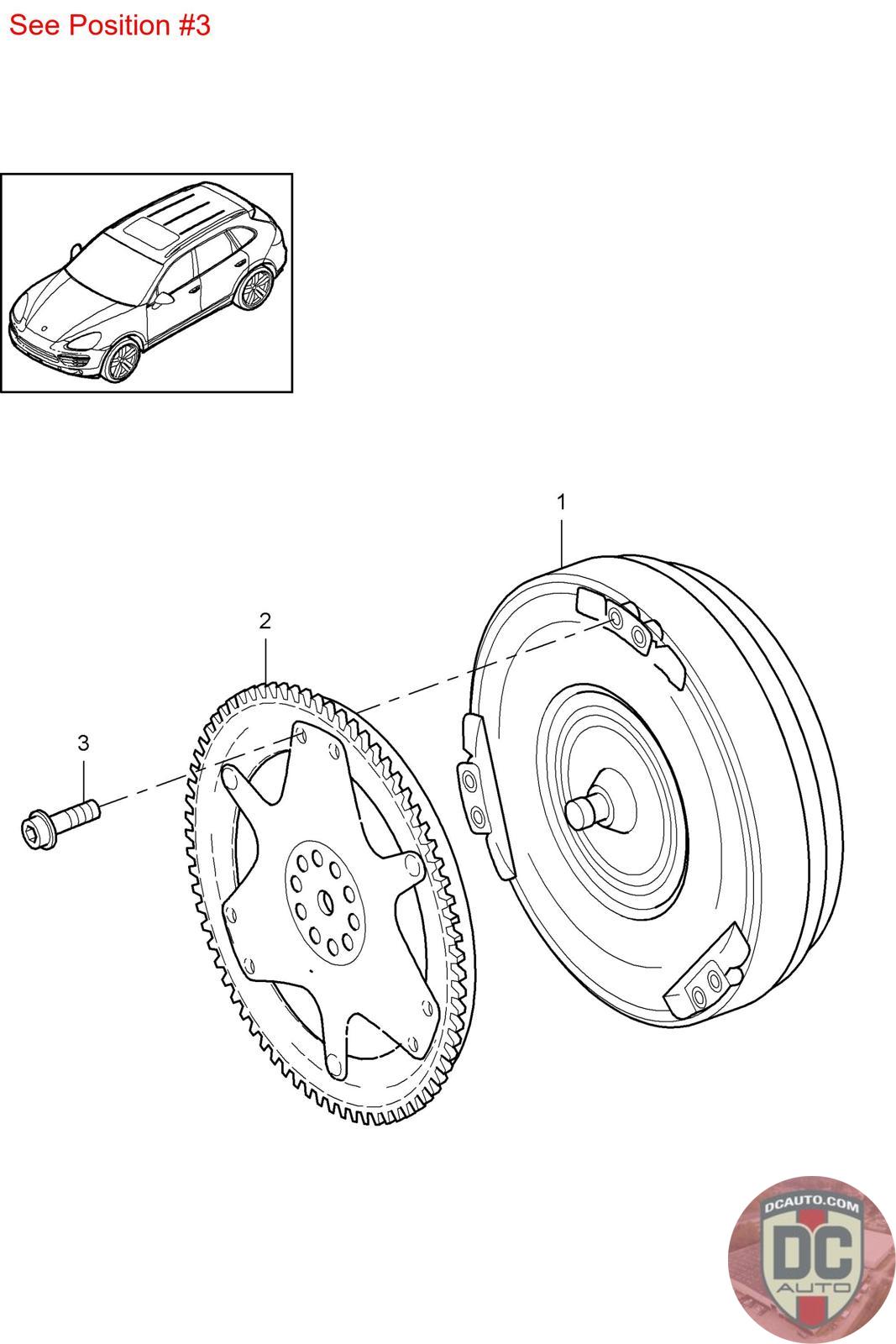 See Position #3

1

2

3

DCAUTO.COM
DC
AUTO