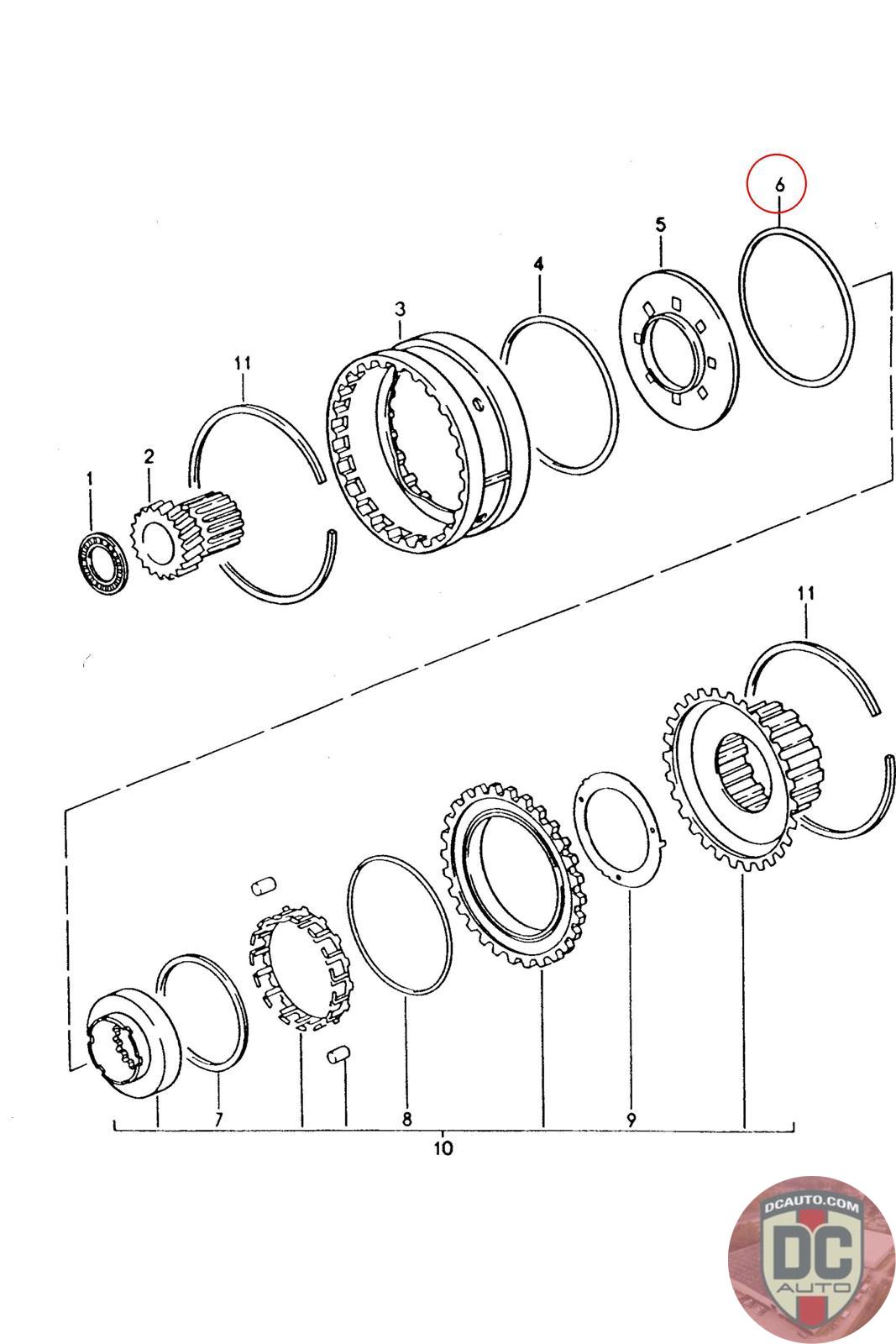 6
5
4
3
11
2
1
11
7
8
9
10
DCAUTO.COM
DC
AUTO