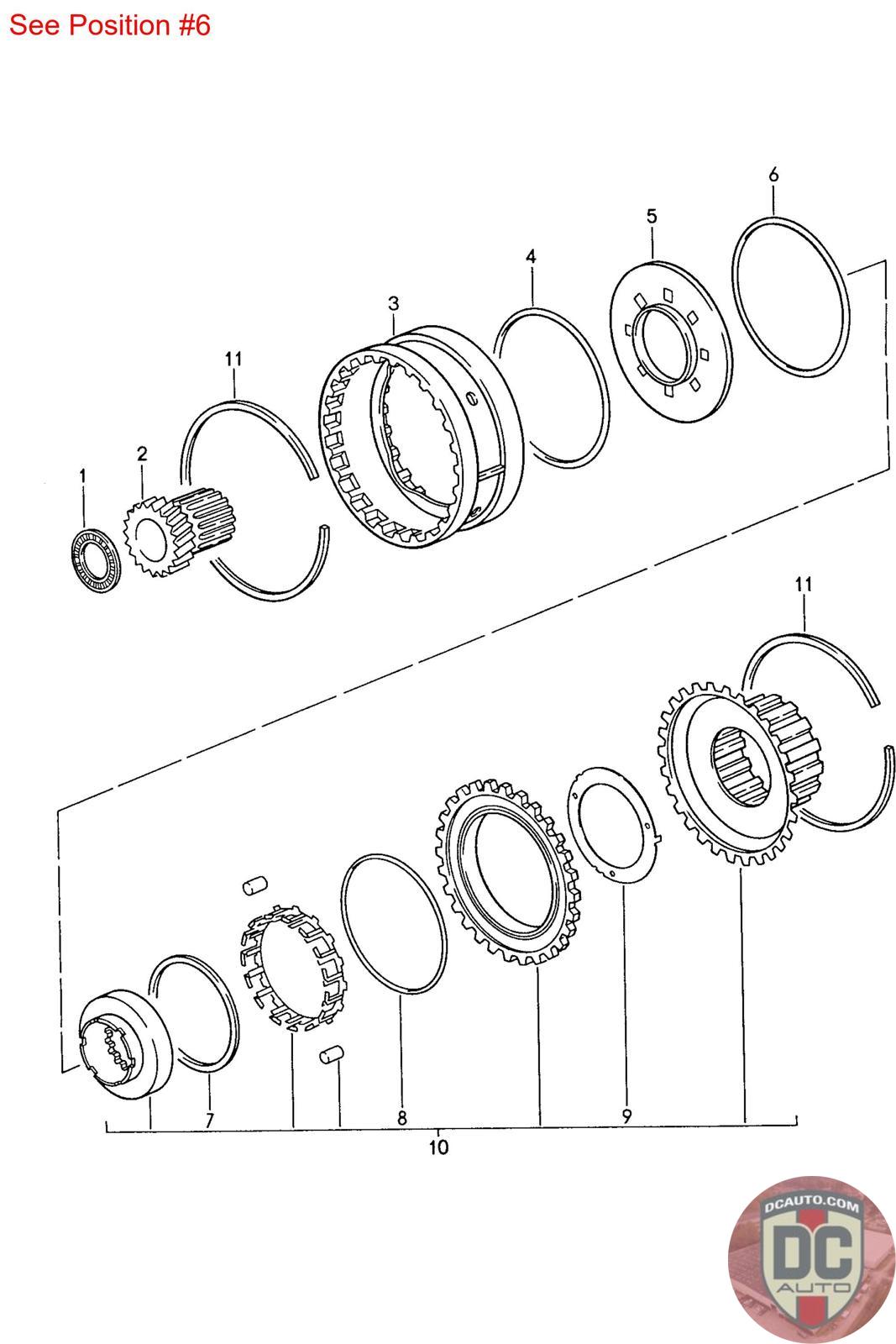 See Position #6

6
5
4
3
11
2
1

11

7
8
9
10

DCAUTO.COM
DC
AUTO