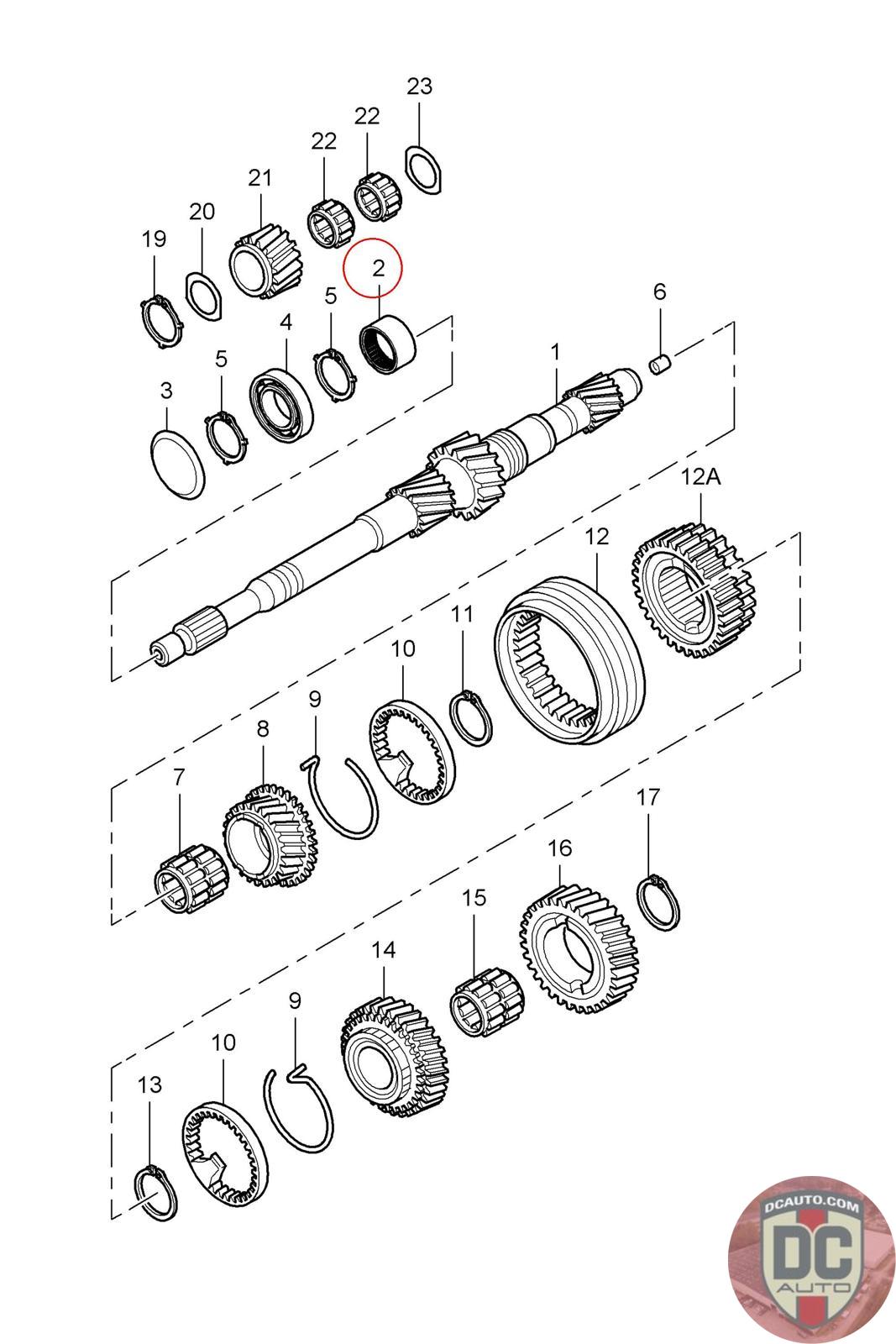 23
22
22
21
20
19
2
5
4
5
3
6
1
12A
12
11
10
9
8
7
17
16
15
14
9
10
13
DCAUTO.COM
DC
AUTO