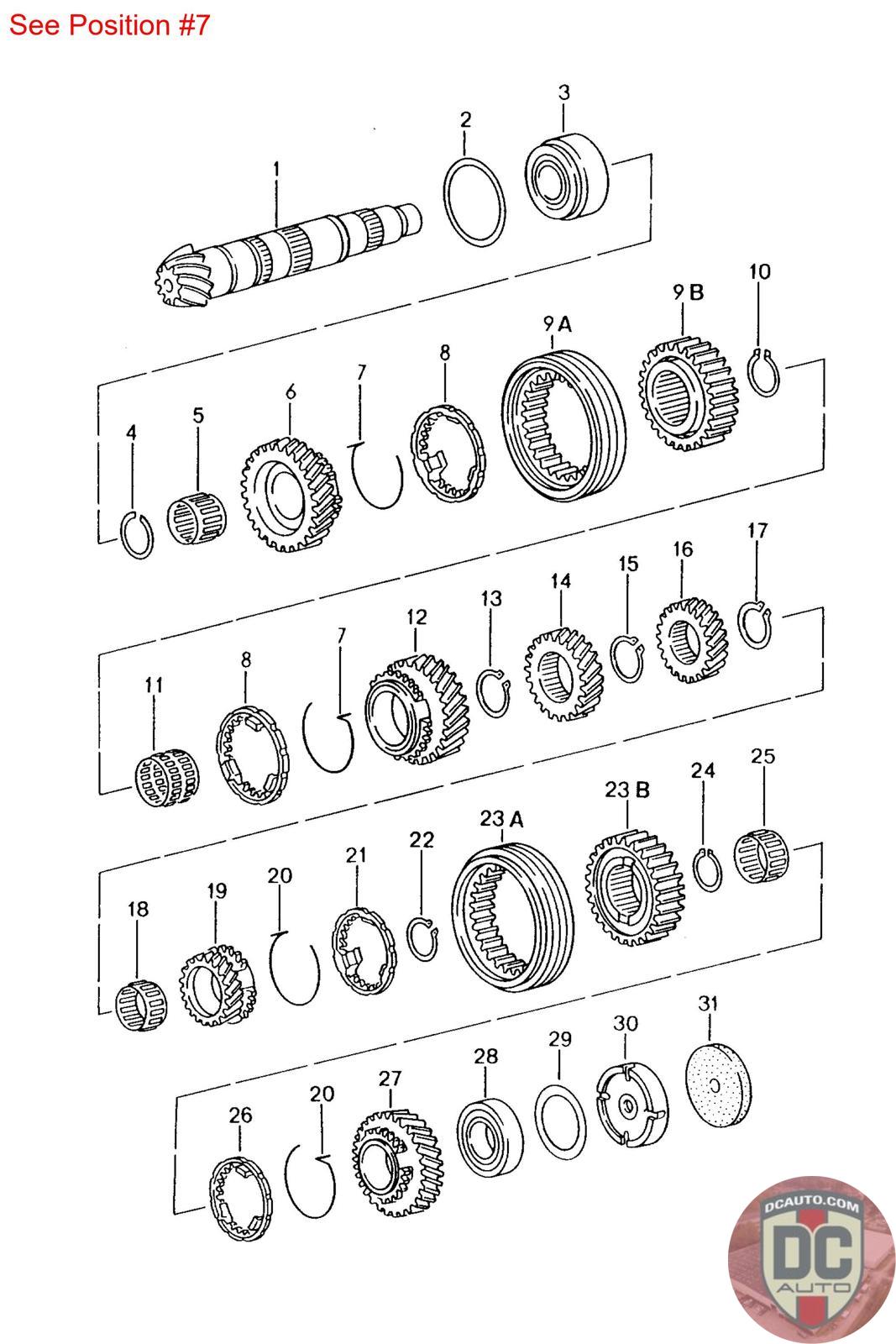 See Position #7

1
2
3

4
5
6
7
8
9 A
9 B
10

11
8
7
12
13
14
15
16
17

18
19
20
21
22
23 A
23 B
24
25

26
20
27
28
29
30
31

DCAUTO.COM
DC
AUTO