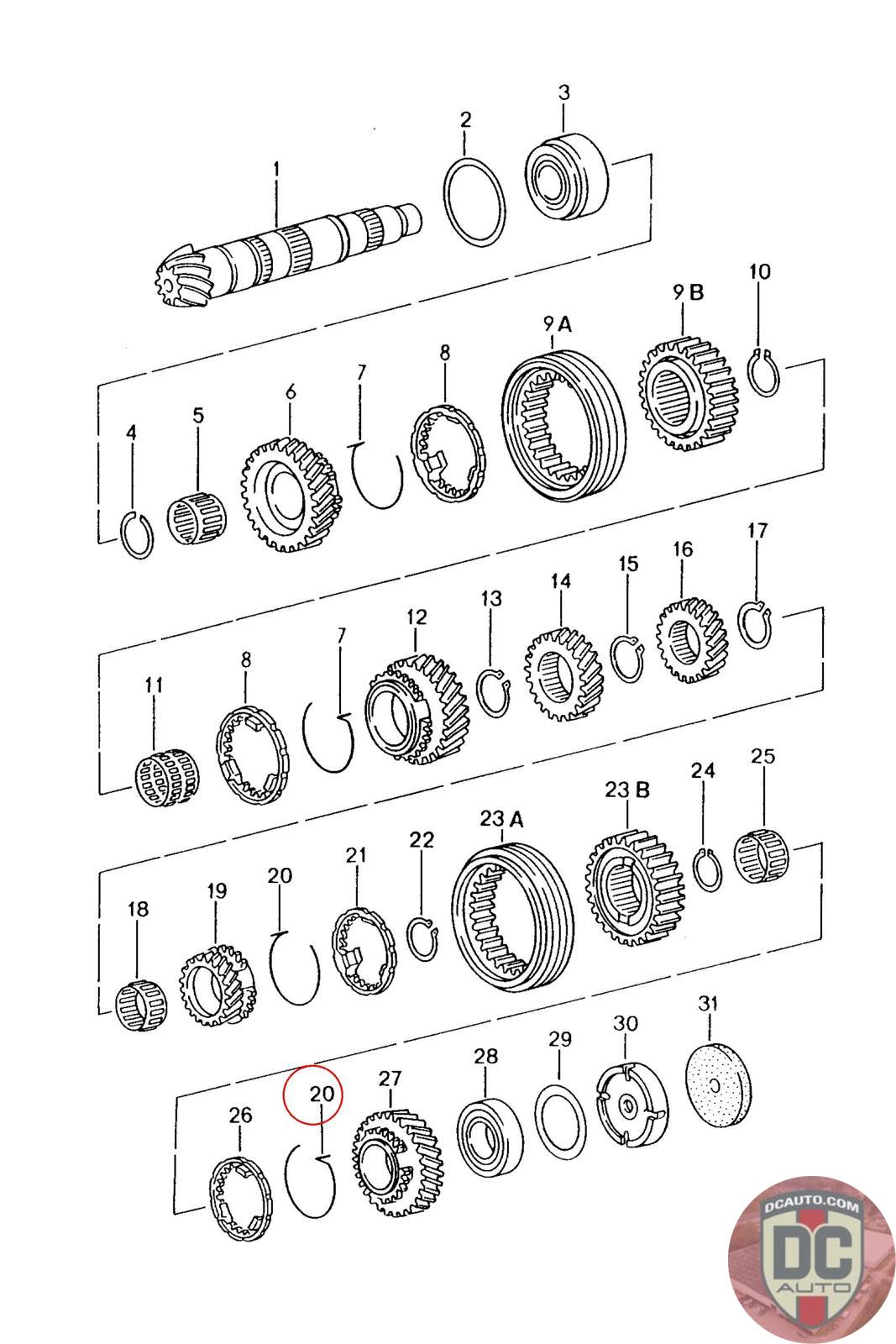 1
2
3
4
5
6
7
8
9 A
9 B
10
11
8
7
12
13
14
15
16
17
18
19
20
21
22
23 A
23 B
24
25
26
20
27
28
29
30
31
DCAUTO.COM
DC
AUTO