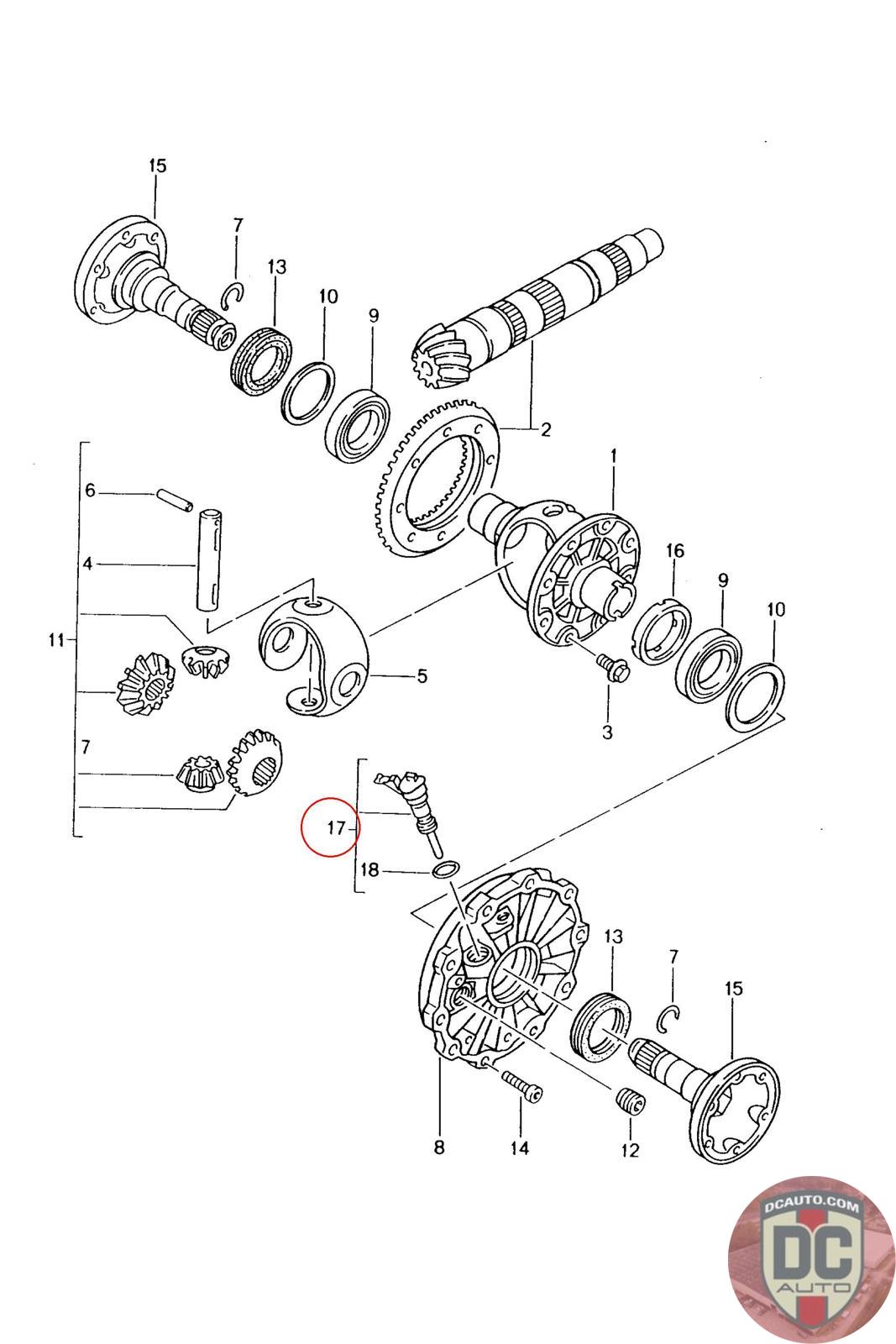 15
7
13
10
9
2
1
6
4
16
9
10
11
5
3
7
17
18
13
7
15
8
14
12
DCAUTO.COM
DC
AUTO