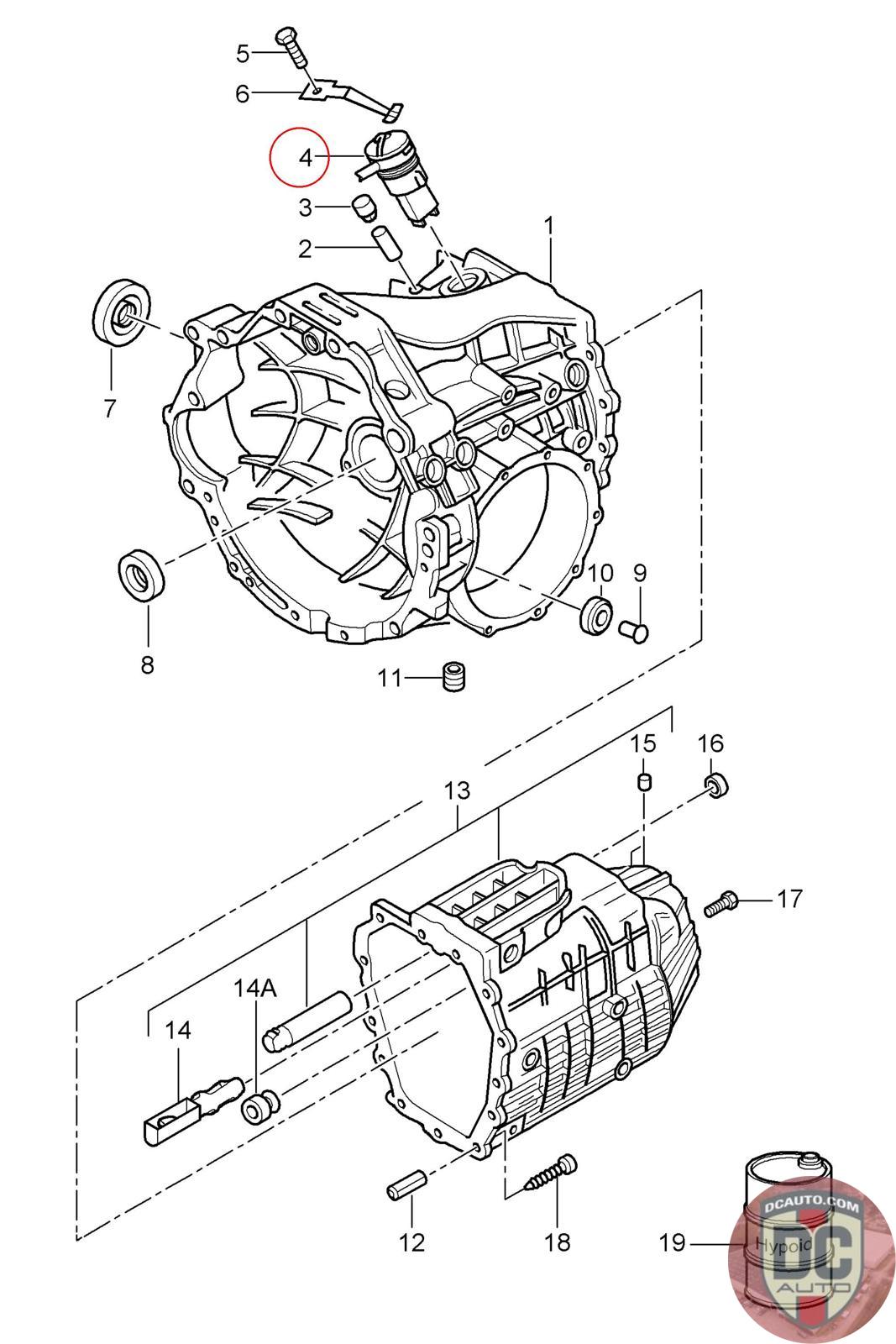 5
6
4
3
2
1
7
8
10
9
11
13
15
16
17
14A
14
12
18
19
Hypoid
DCAUTO.COM
DC
AUTO