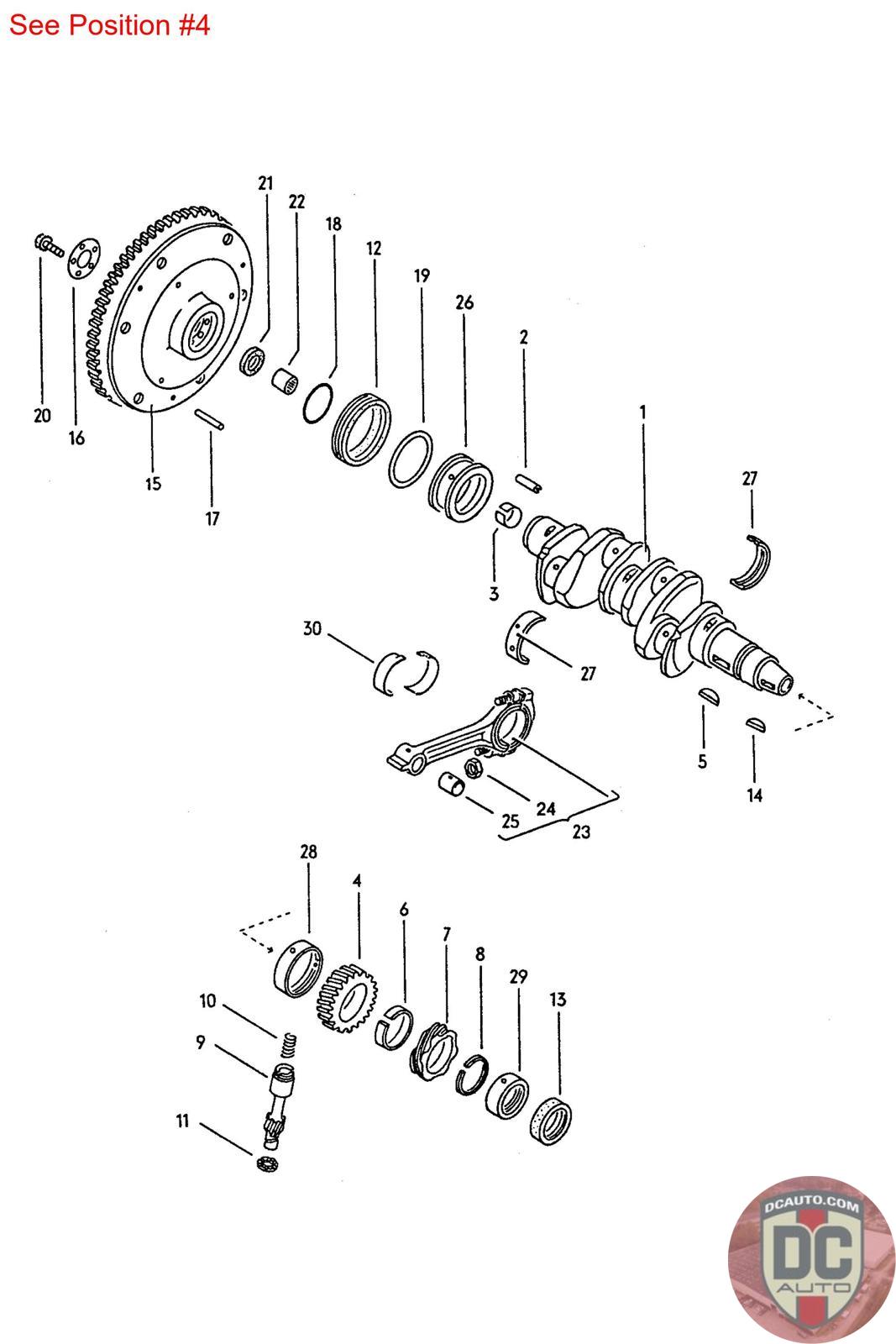 See Position #4

21
22
18
12
19
26
2
1
27
20
16
15
17
3
30
27
5
14
24
25
23
28
4
6
7
8
29
13
10
9
11

DCAUTO.COM
DC
AUTO