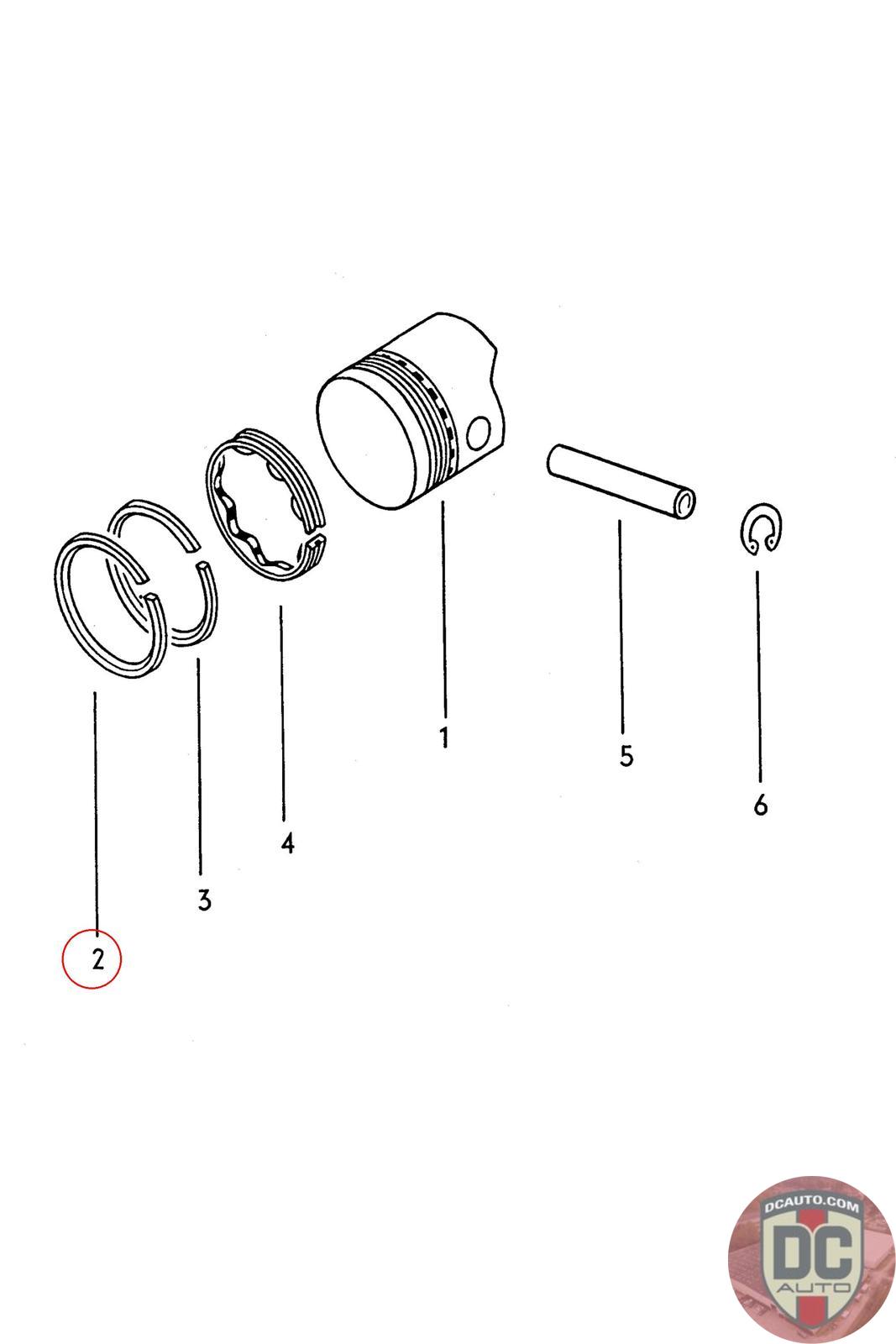 1
5
6
4
3
2
DCAUTO.COM
DC
AUTO