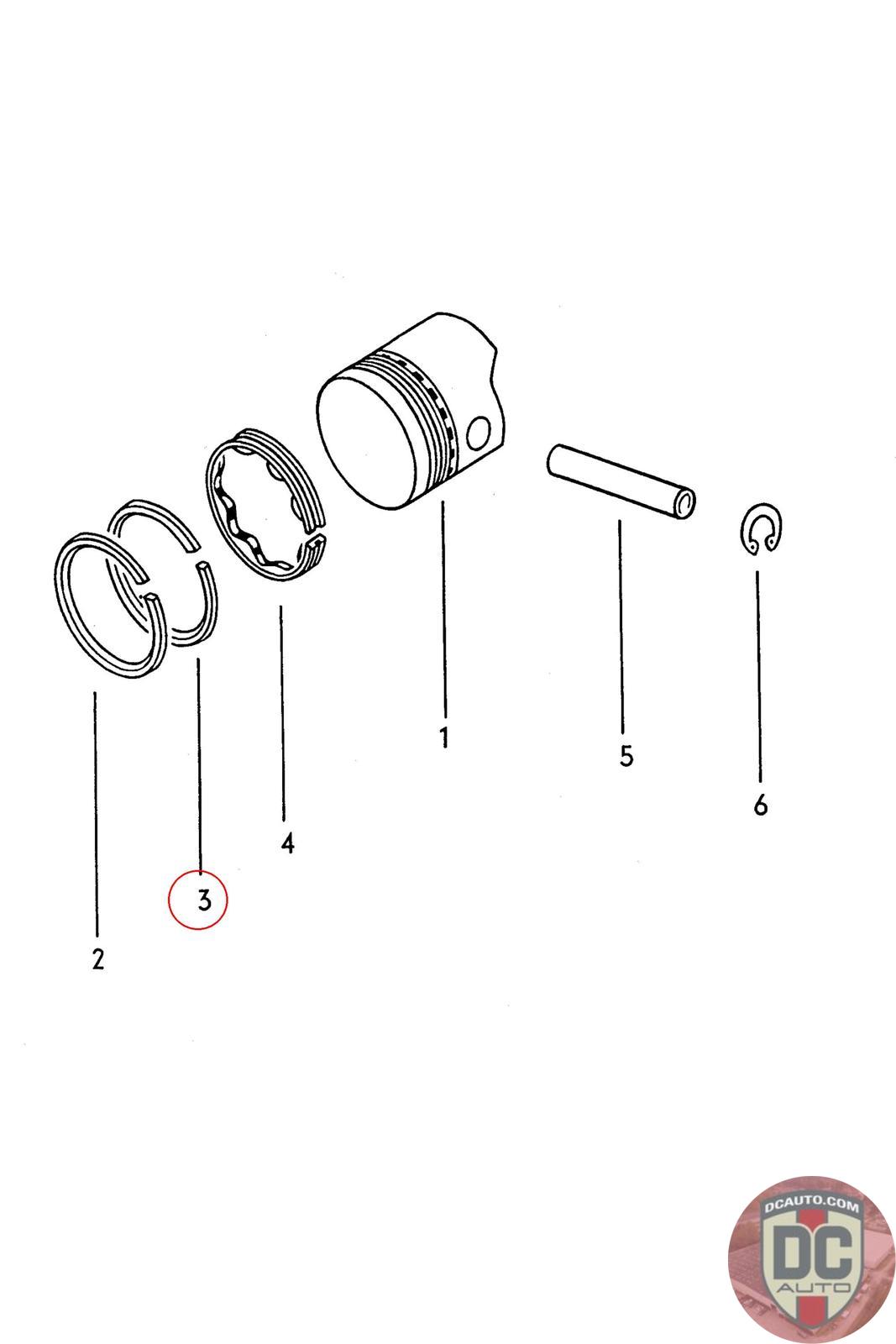 1

5

6

4

3

2

DCAUTO.COM
DC
AUTO