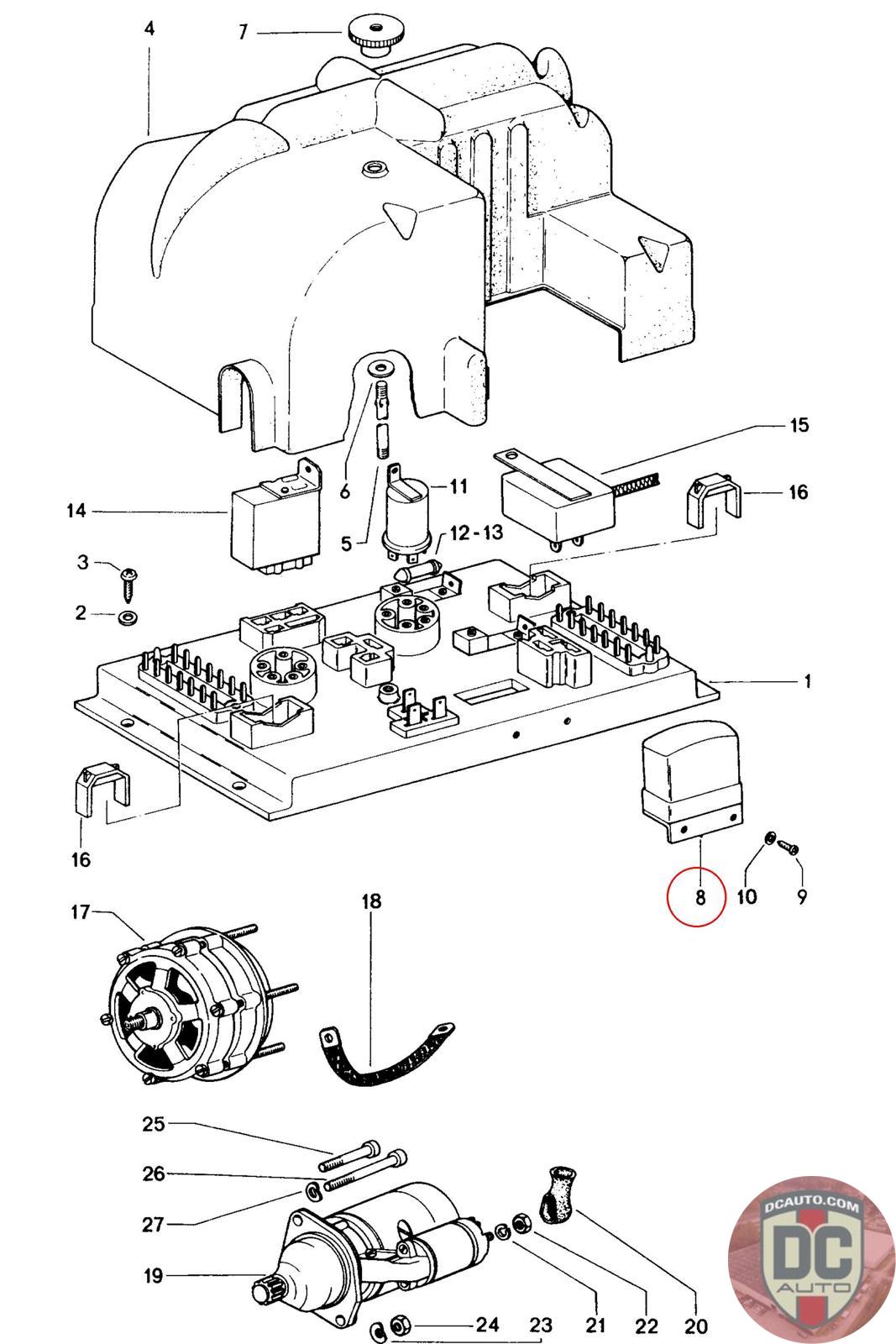 4
7
15
6
11
16
14
5
12 - 13
3
2
1
16
8
10
9
17
18
25
26
27
19
24
23
21
22
20
DCAUTO.COM
DC
AUTO