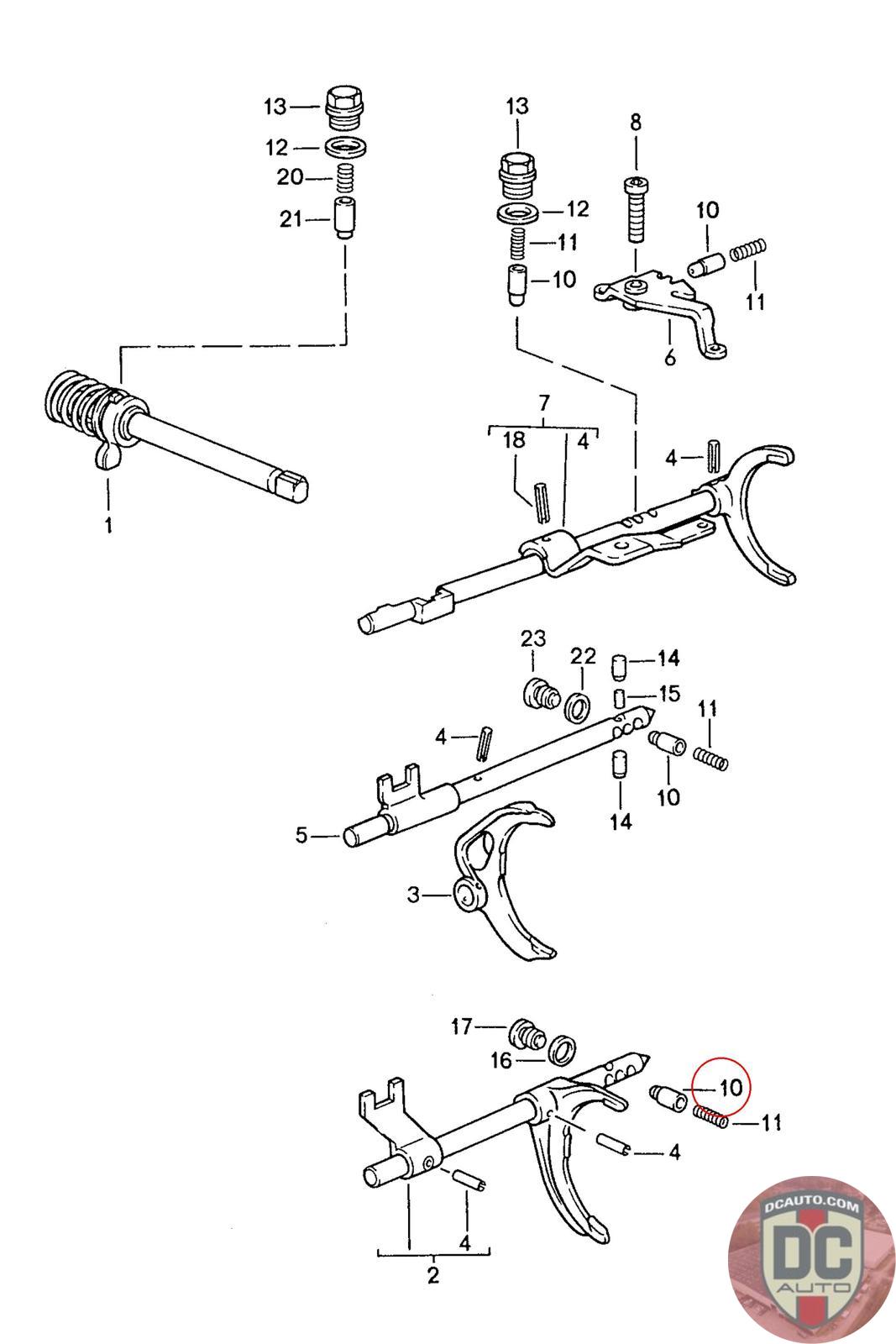 13
12
20
21
1
13
12
11
10
8
10
11
6
7
18
4
4
23
22
14
15
11
4
10
14
5
3
17
16
10
11
4
4
2
DCAUTO.COM
DC
AUTO