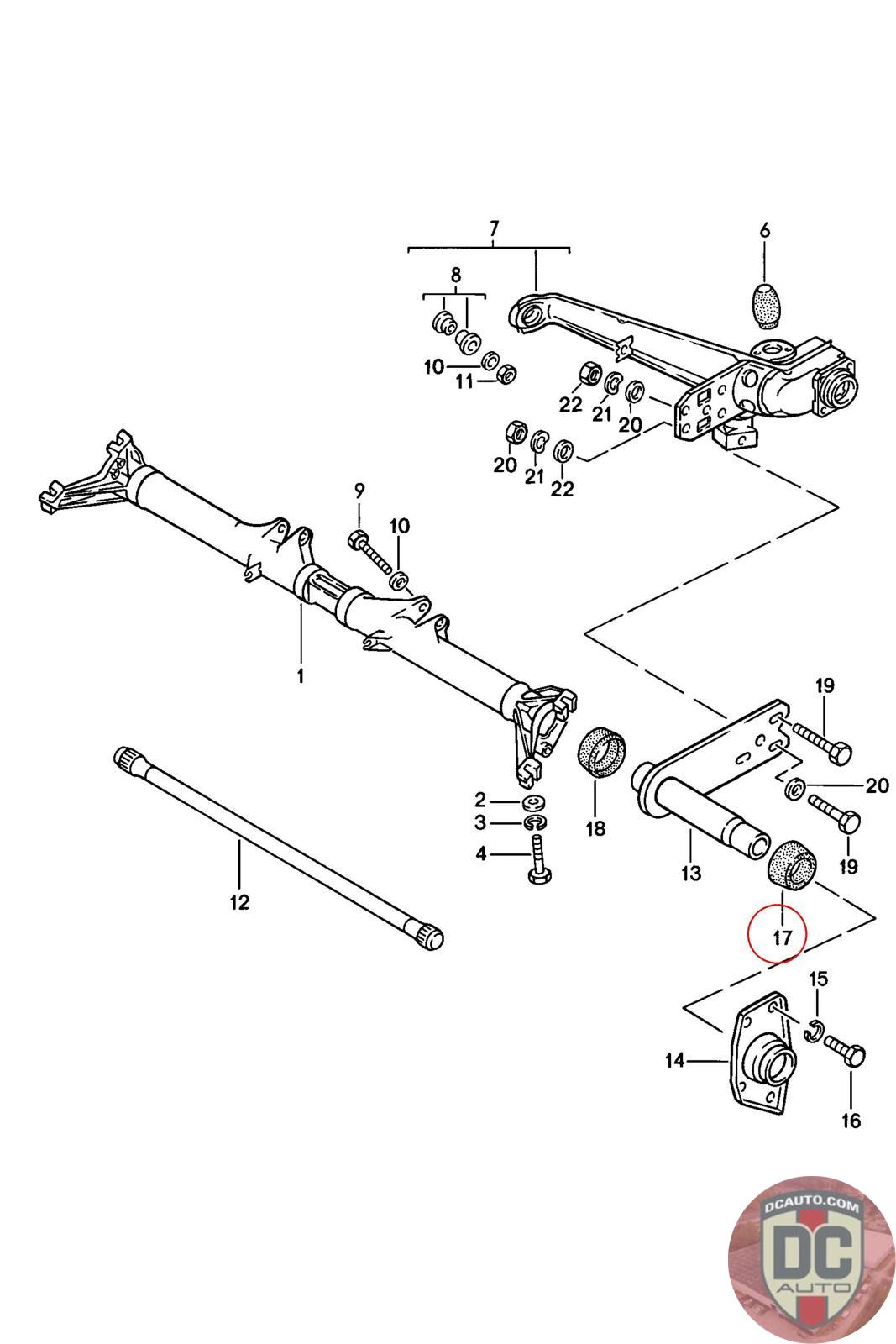 7
6
8
10
11
22
21
20
20
21
22
9
10
1
19
20
19
2
3
4
18
13
12
17
15
14
16
DCAUTO.COM
DC
AUTO