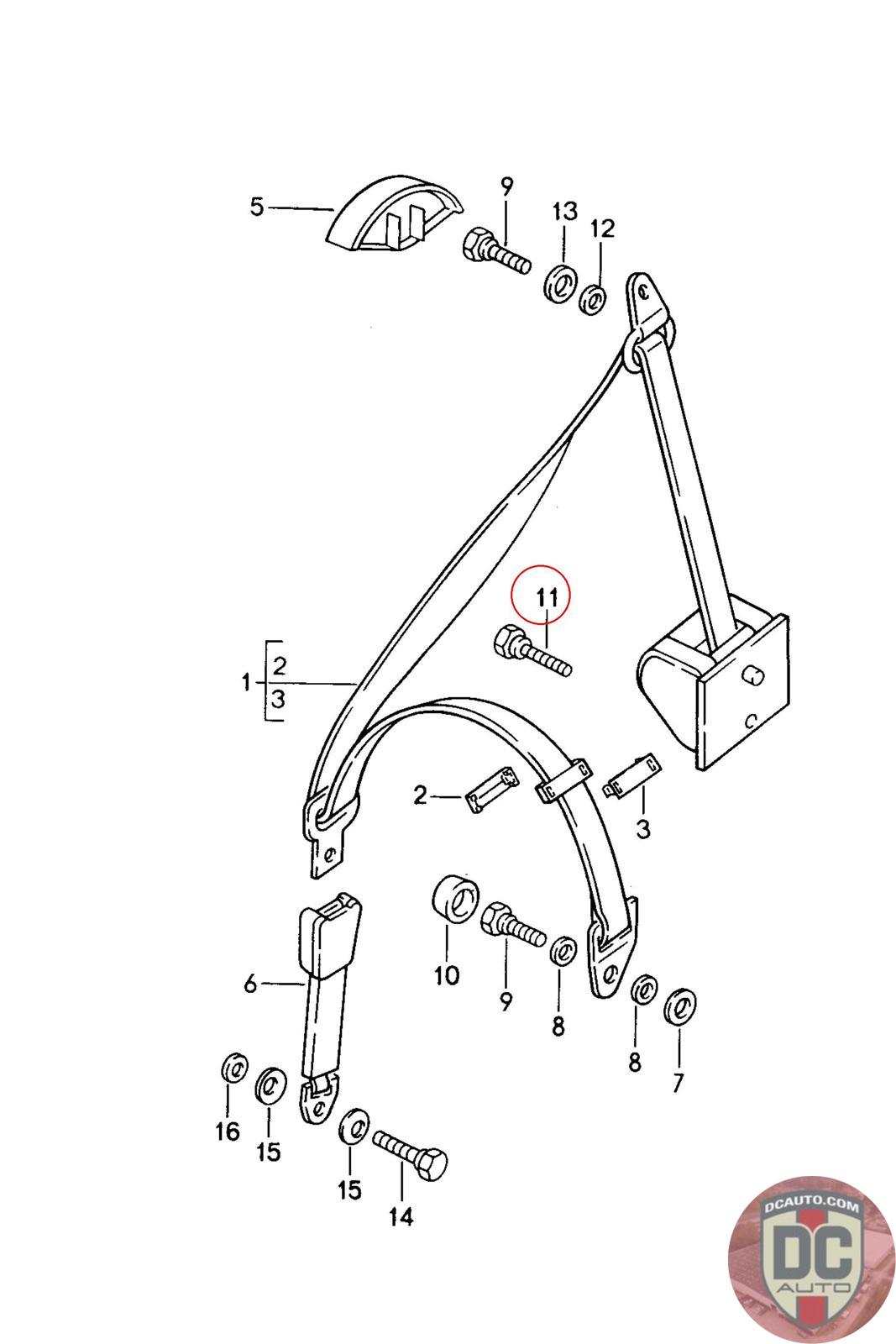 5
9
13
12
11
1
2
3
2
3
6
10
9
8
8
7
16
15
15
14
DCAUTO.COM
DC
AUTO