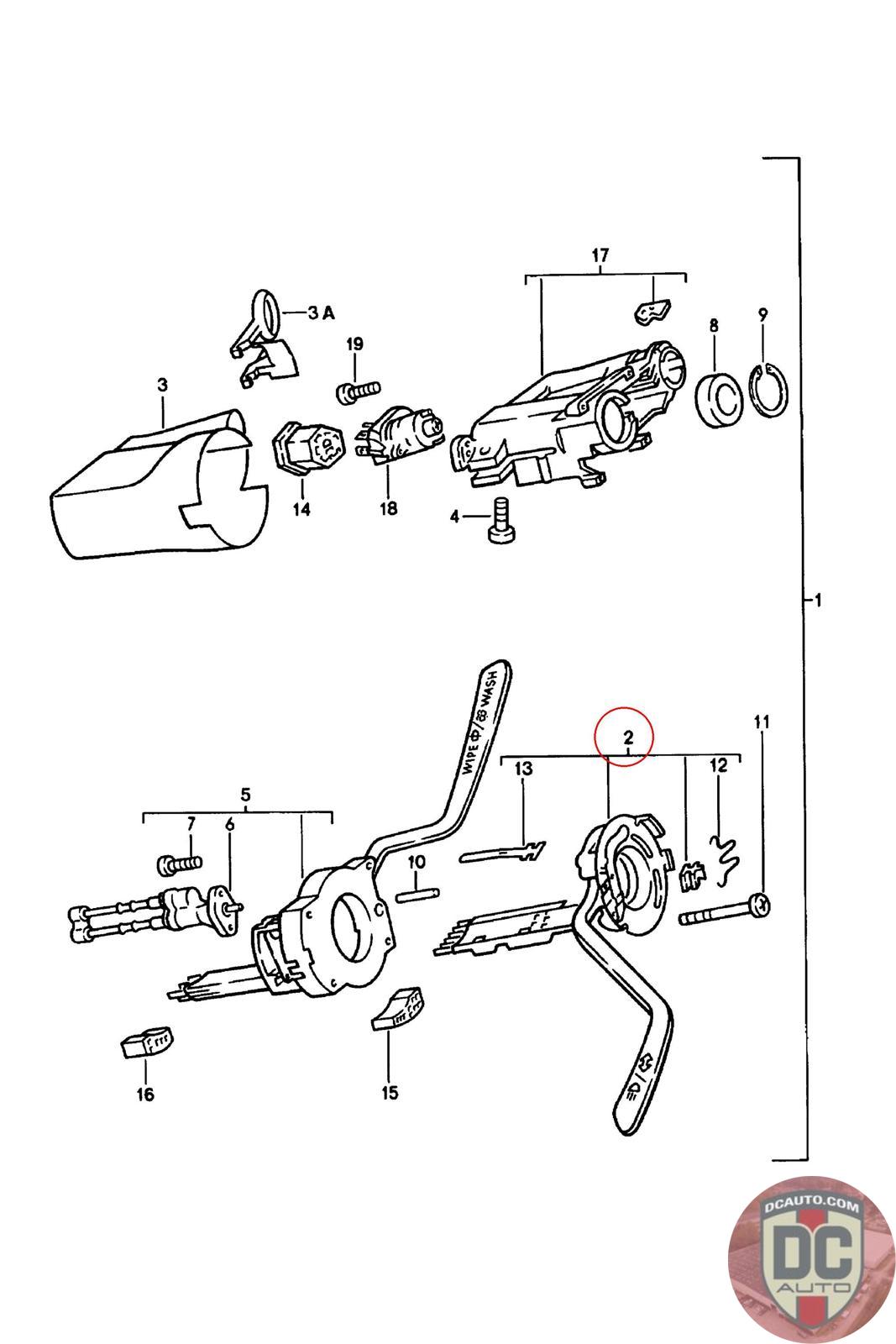 17
3 A
19
8
9
3
14
18
4
1
WIPE / WASH
2
11
13
12
5
7
6
10
16
15
DCAUTO.COM
DC
AUTO