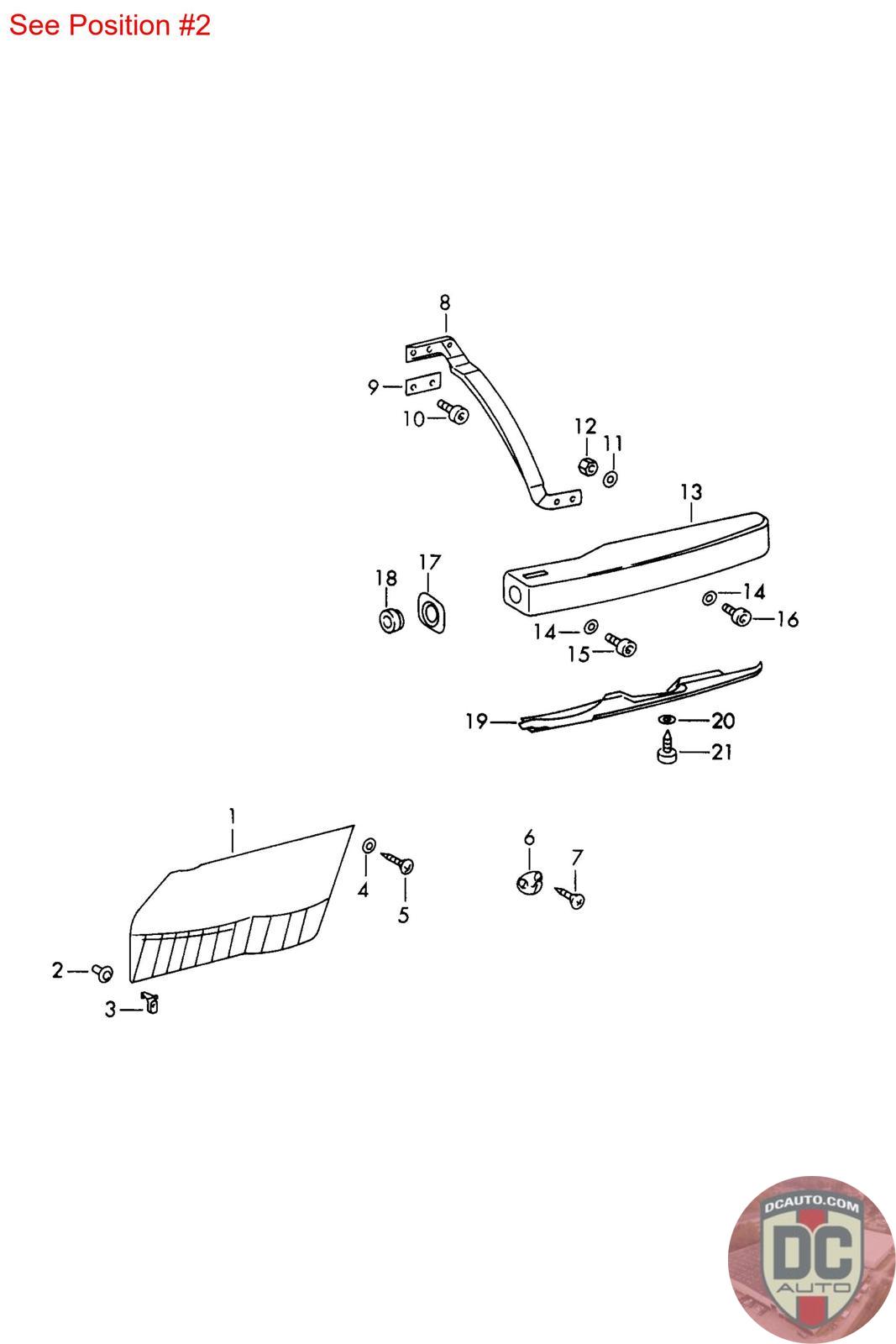 See Position #2

8
9
10
12
11
13
18
17
14
16
14
15
19
20
21
1
4
5
6
7
2
3

DCAUTO.COM
DC
AUTO