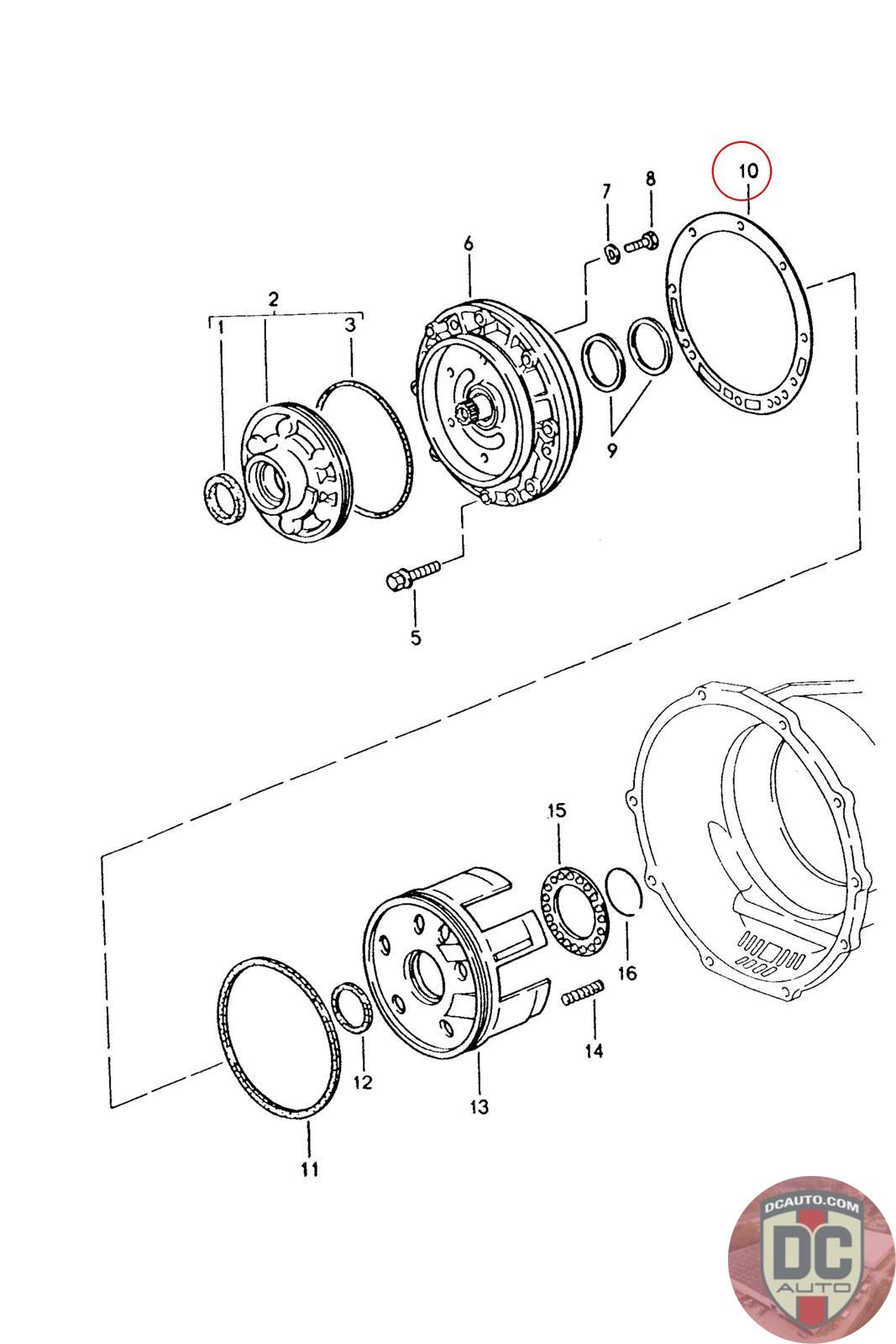 10
7
8
6
2
1
3
9
5
15
16
14
12
13
11
DCAUTO.COM
DC
AUTO