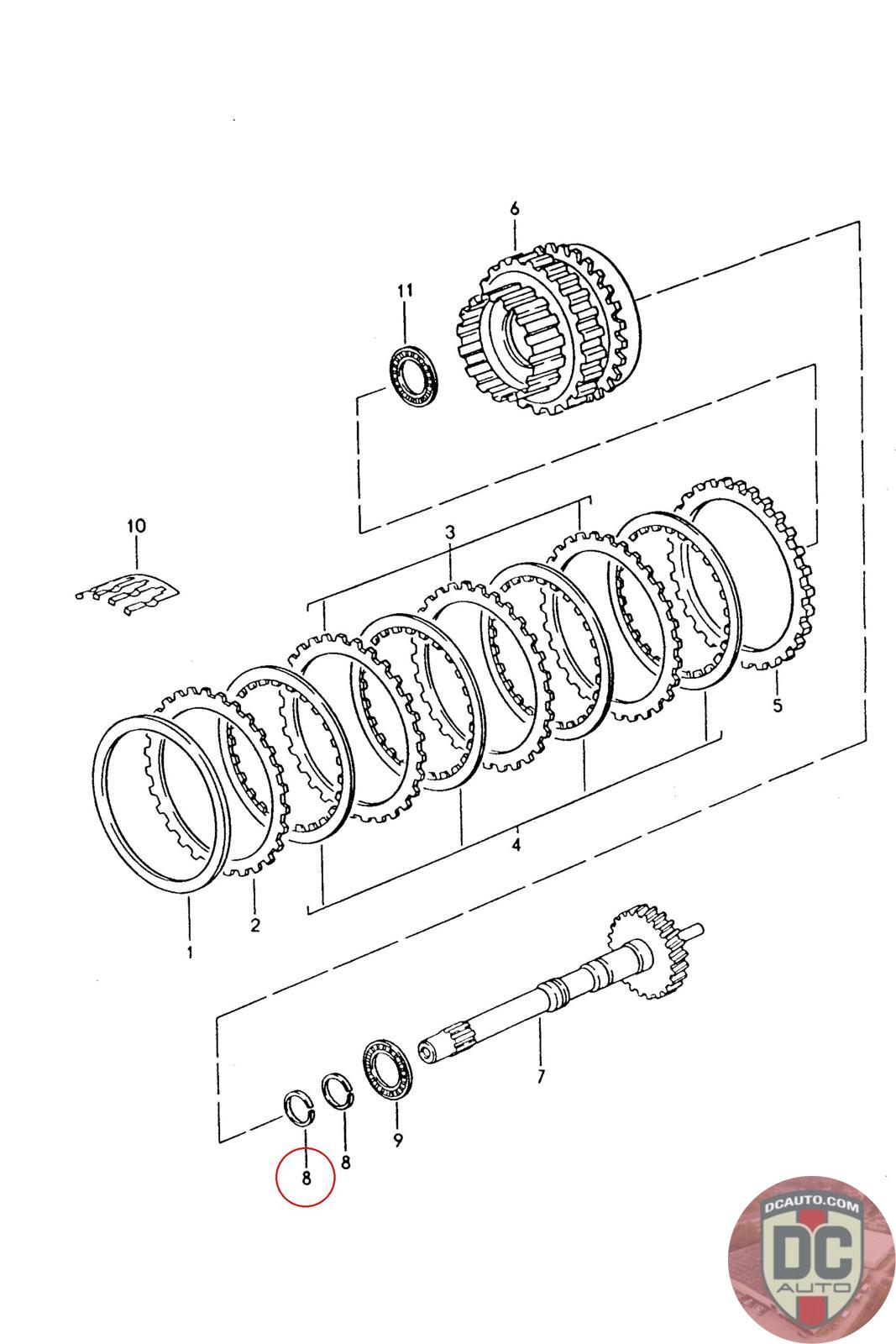 6
11
10
3
5
4
2
1
7
9
8
8
DCAUTO.COM
DC
AUTO