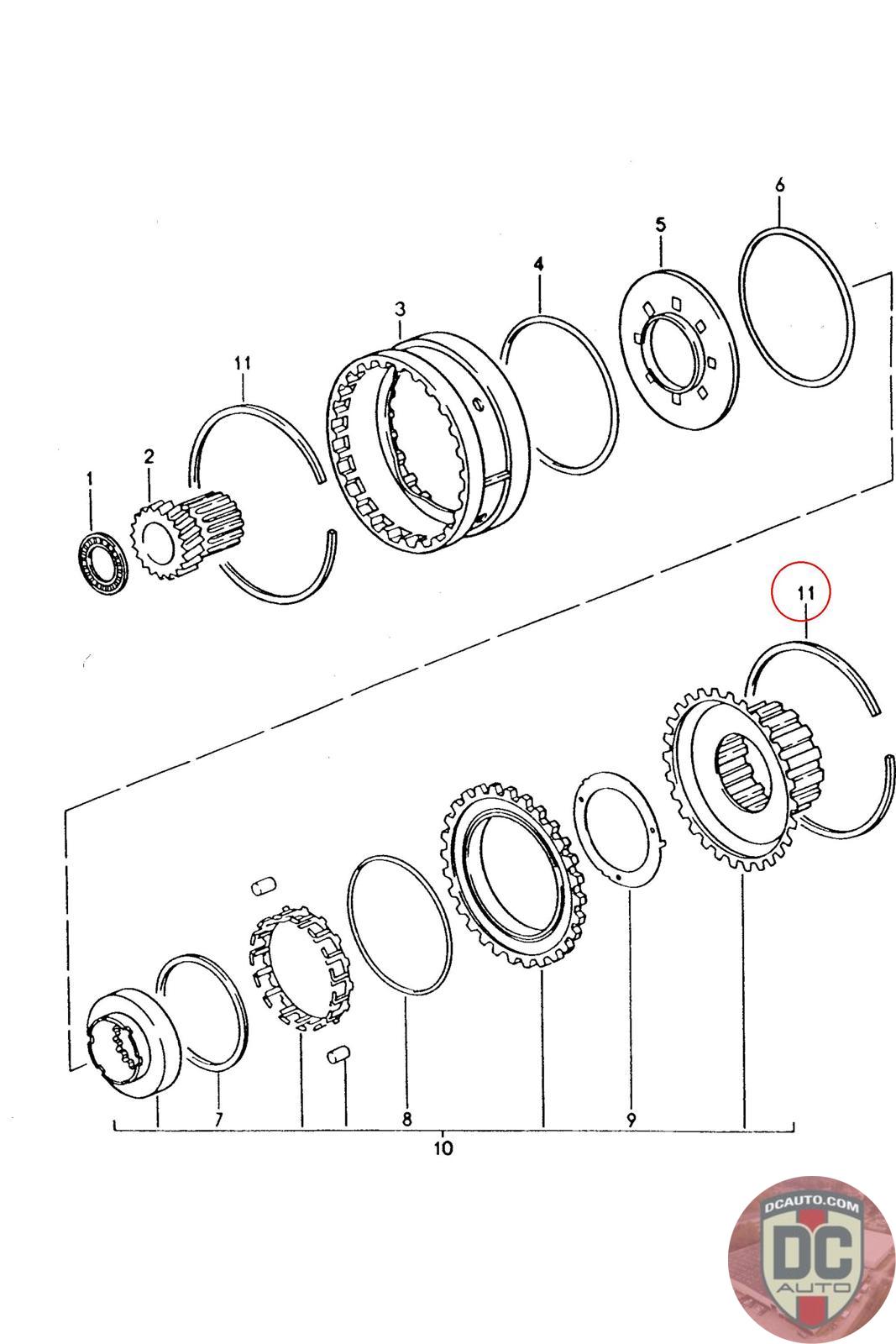 6
5
4
3
11
2
1
11
7
8
9
10
DCAUTO.COM
DC
AUTO