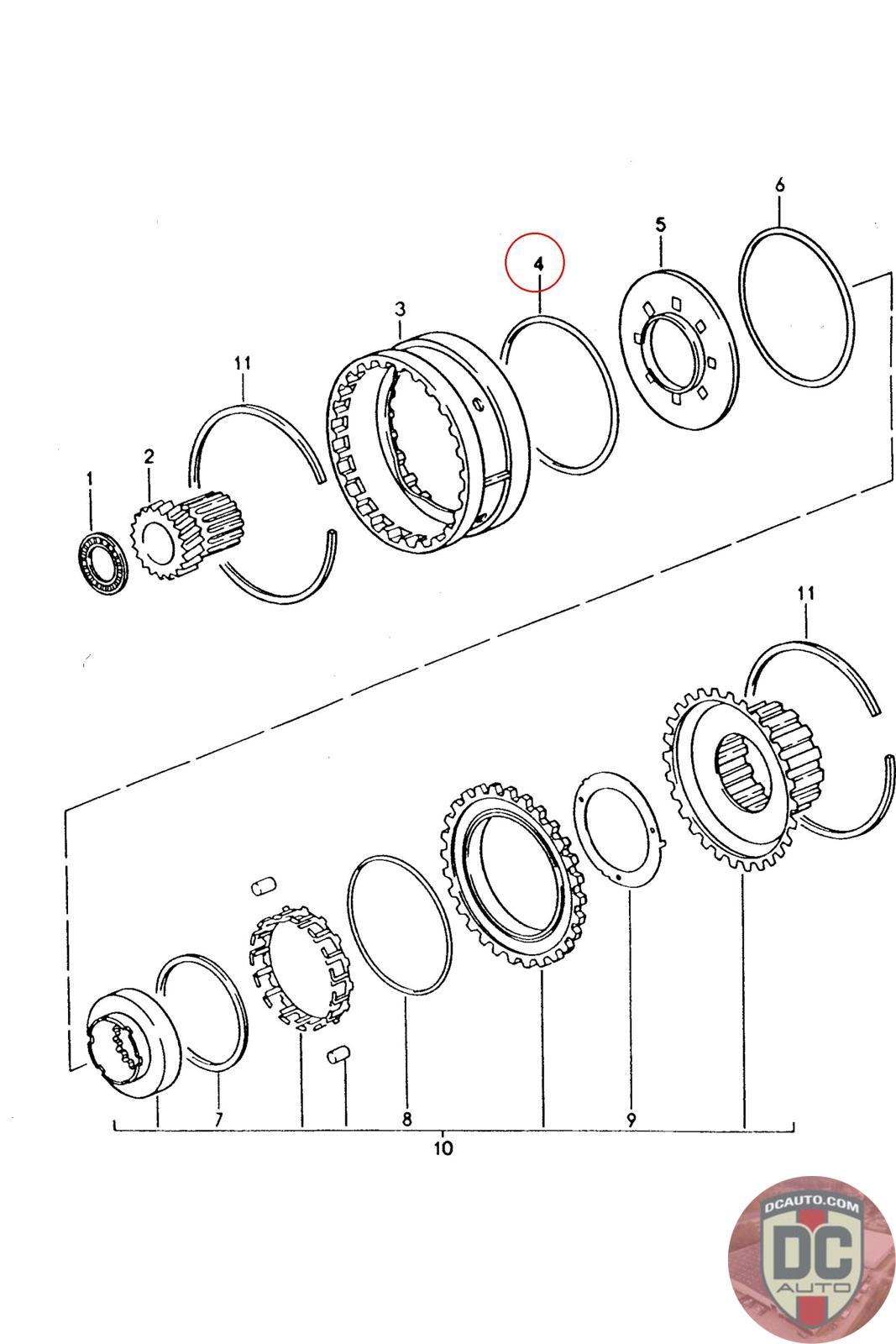 6
5
4
3
11
2
1
11
7
8
9
10
DCAUTO.COM
DC
AUTO