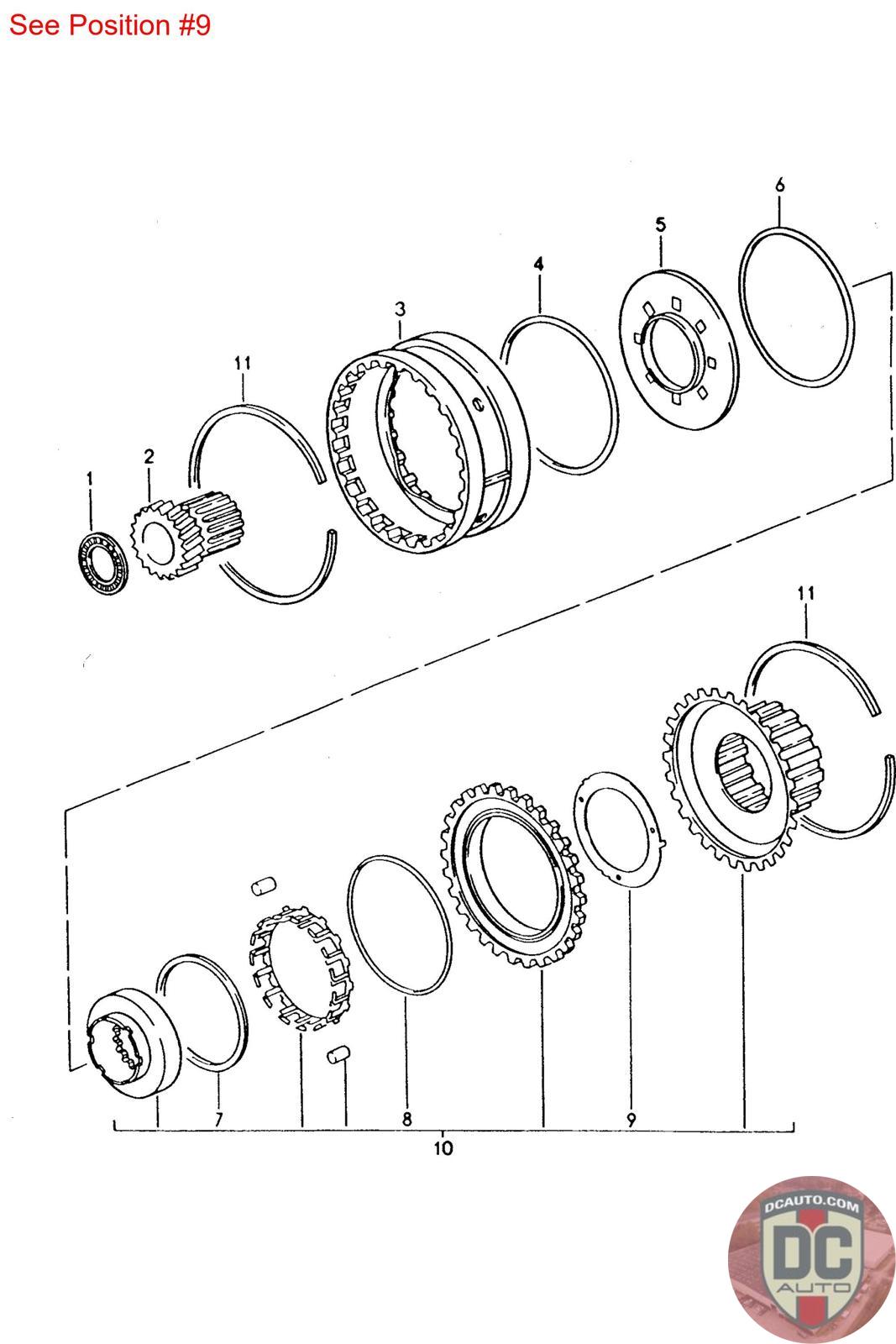 See Position #9

6
5
4
3
11
2
1

11

7
8
9
10

DCAUTO.COM
DC
AUTO