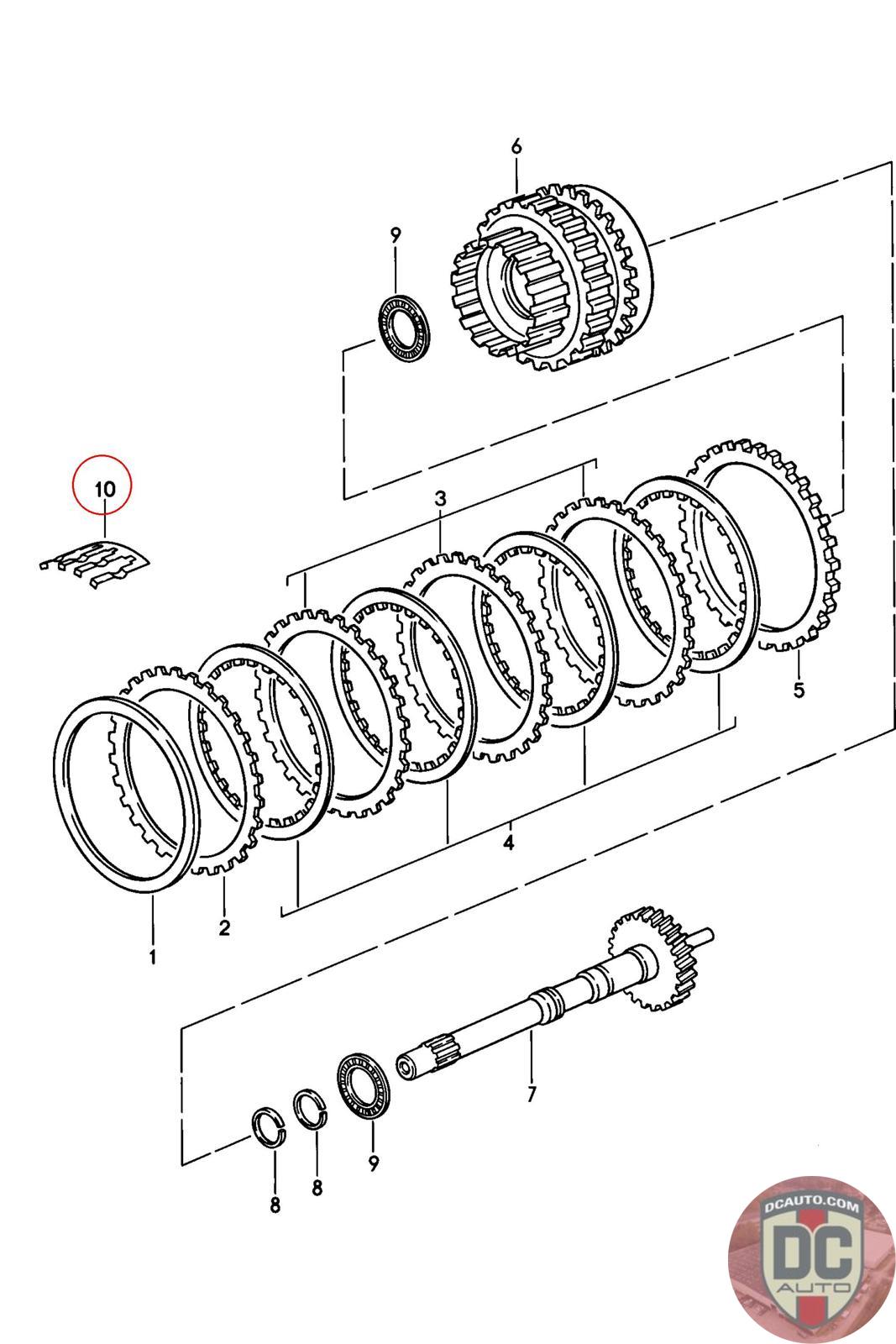 6
9
10
3
5
4
2
1
7
8
8
9
DCAUTO.COM
DC
AUTO