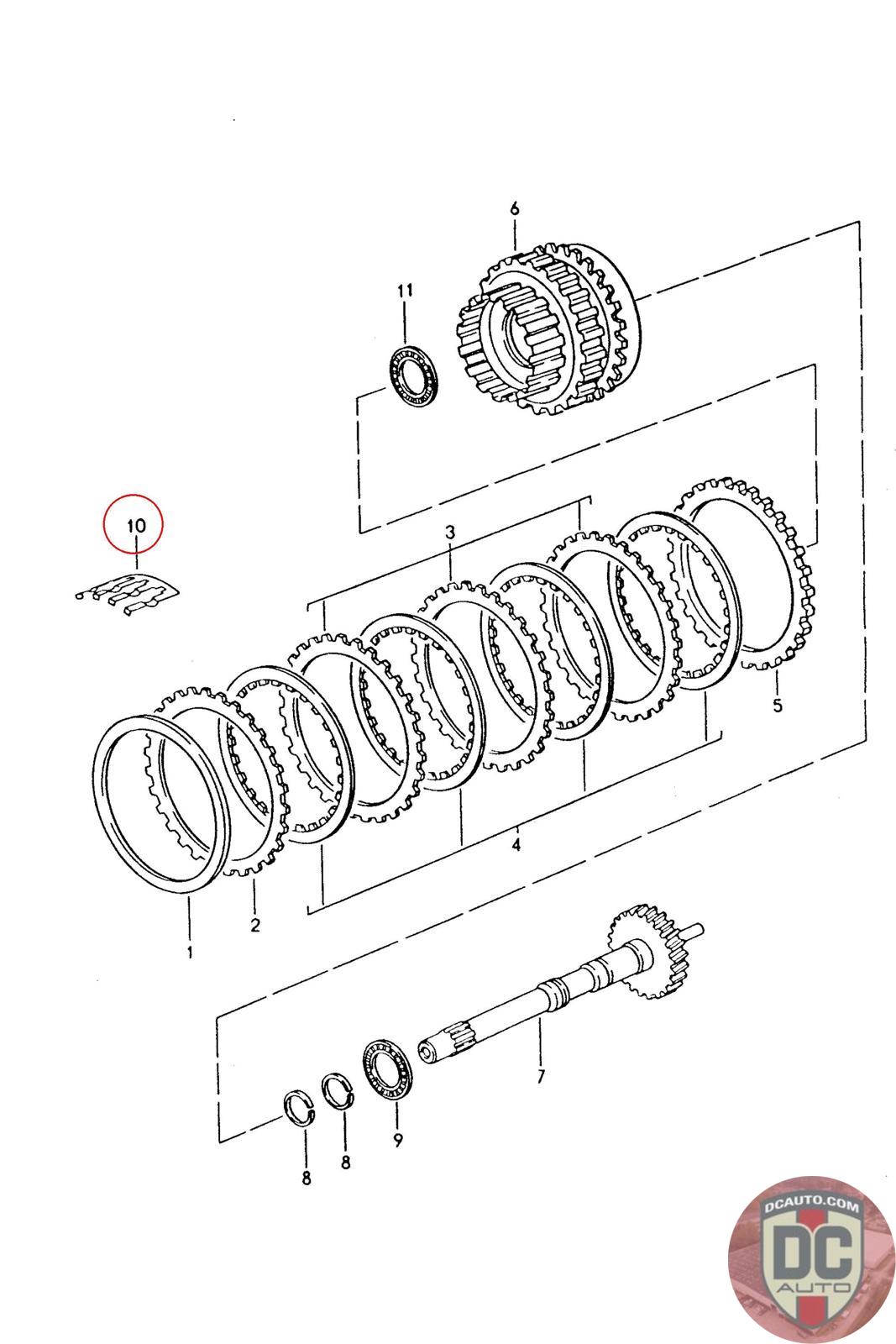 6
11
10
3
5
4
2
1
7
9
8
8
DCAUTO.COM
DC
AUTO