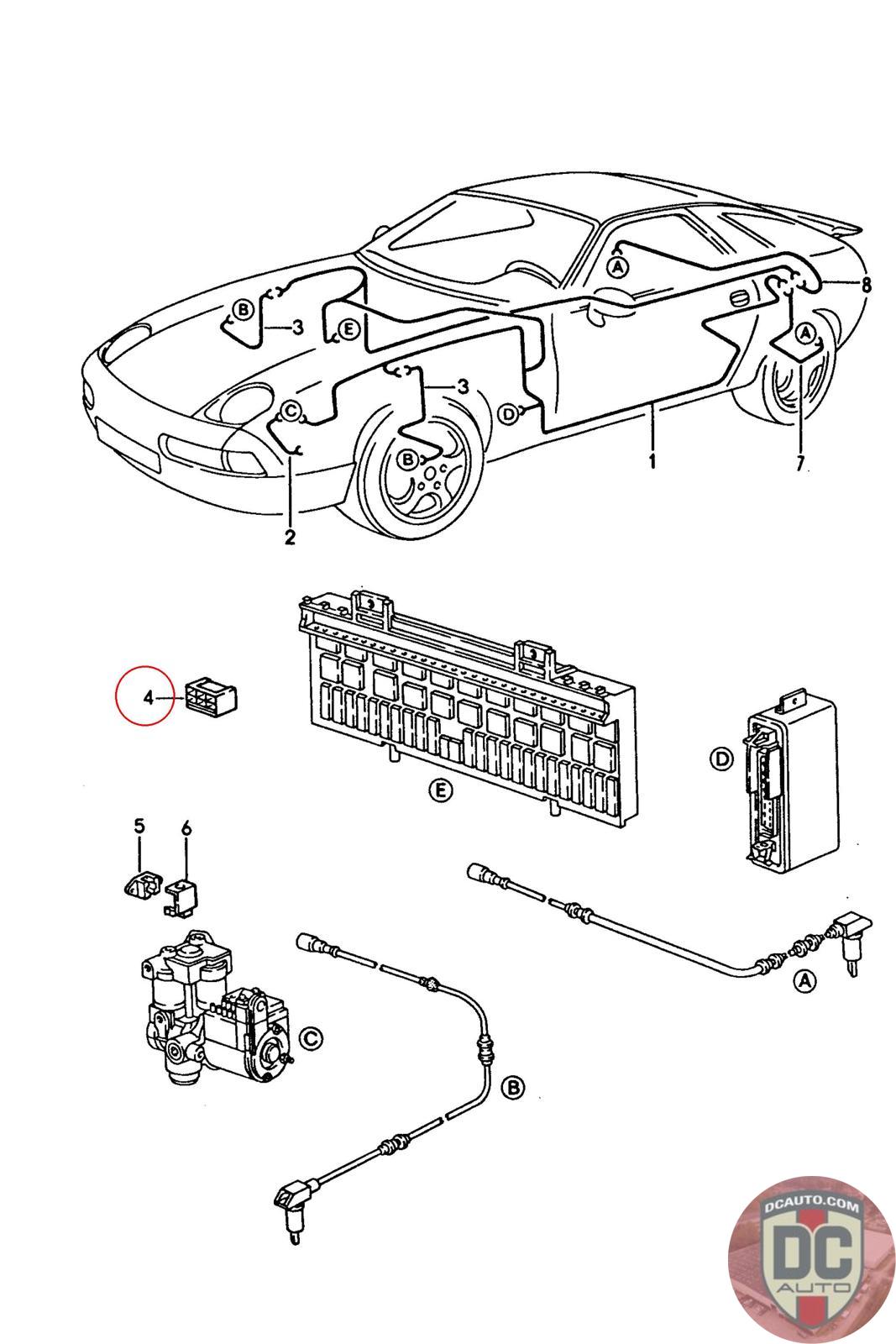 A
8
B
3
E
A
3
C
D
B
1
7
2
4
E
D
5
6
A
C
B
DCAUTO.COM
DC
AUTO