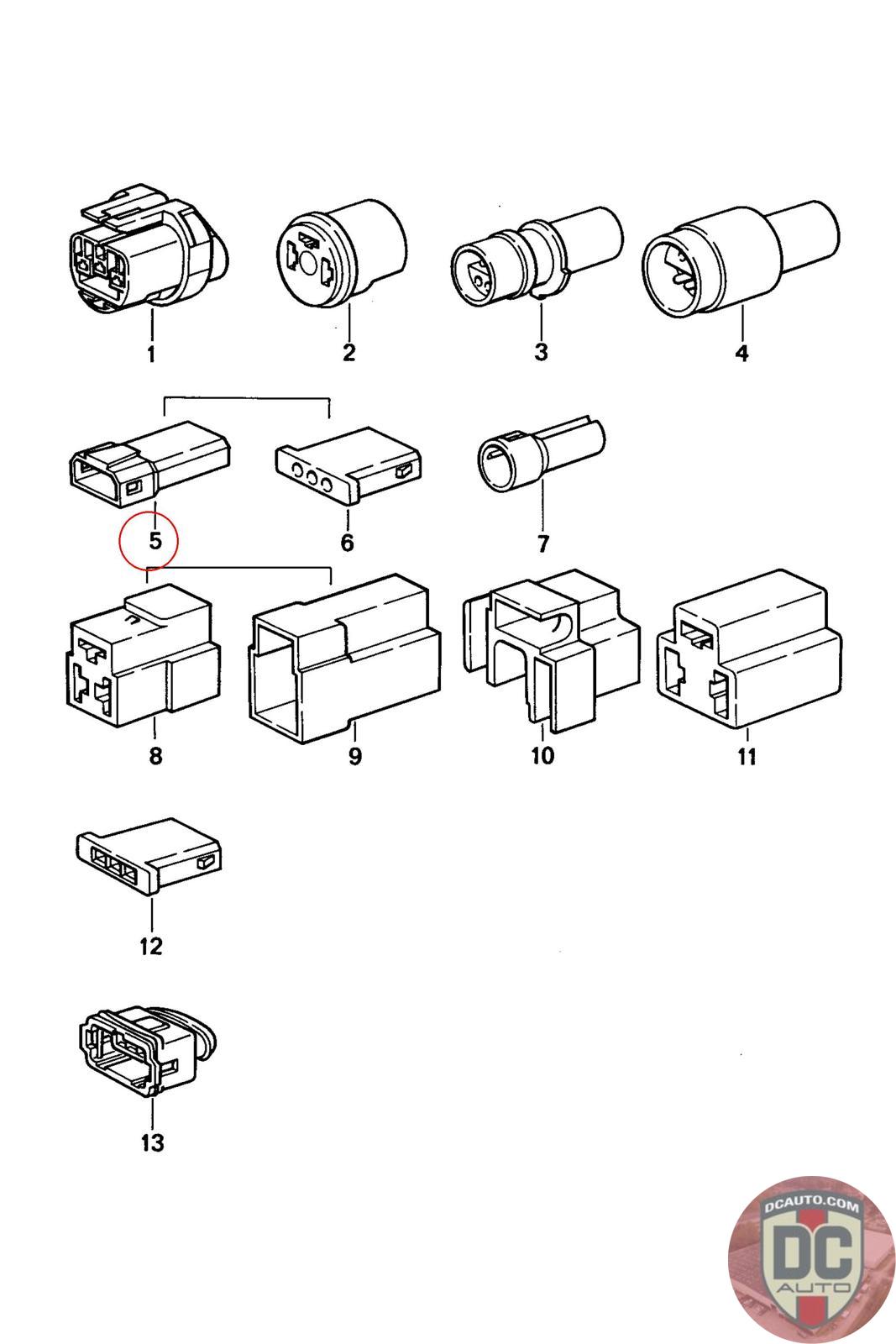 1
2
3
4
5
6
7
8
9
10
11
12
13
DCAUTO.COM
DC
AUTO