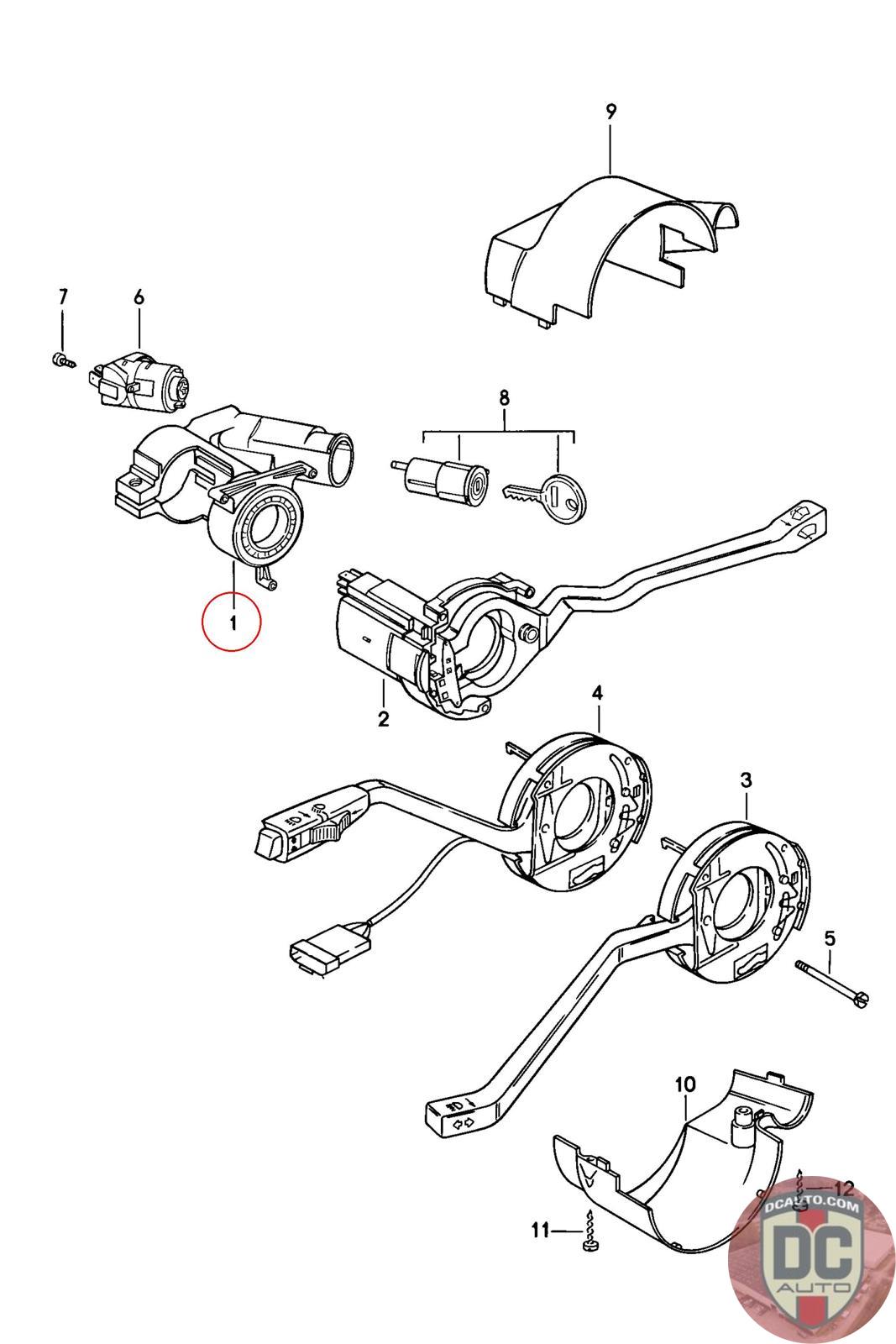 9

7

6

8

1

2

4

3

5

10

12

11

DCAUTO.COM
DC
AUTO