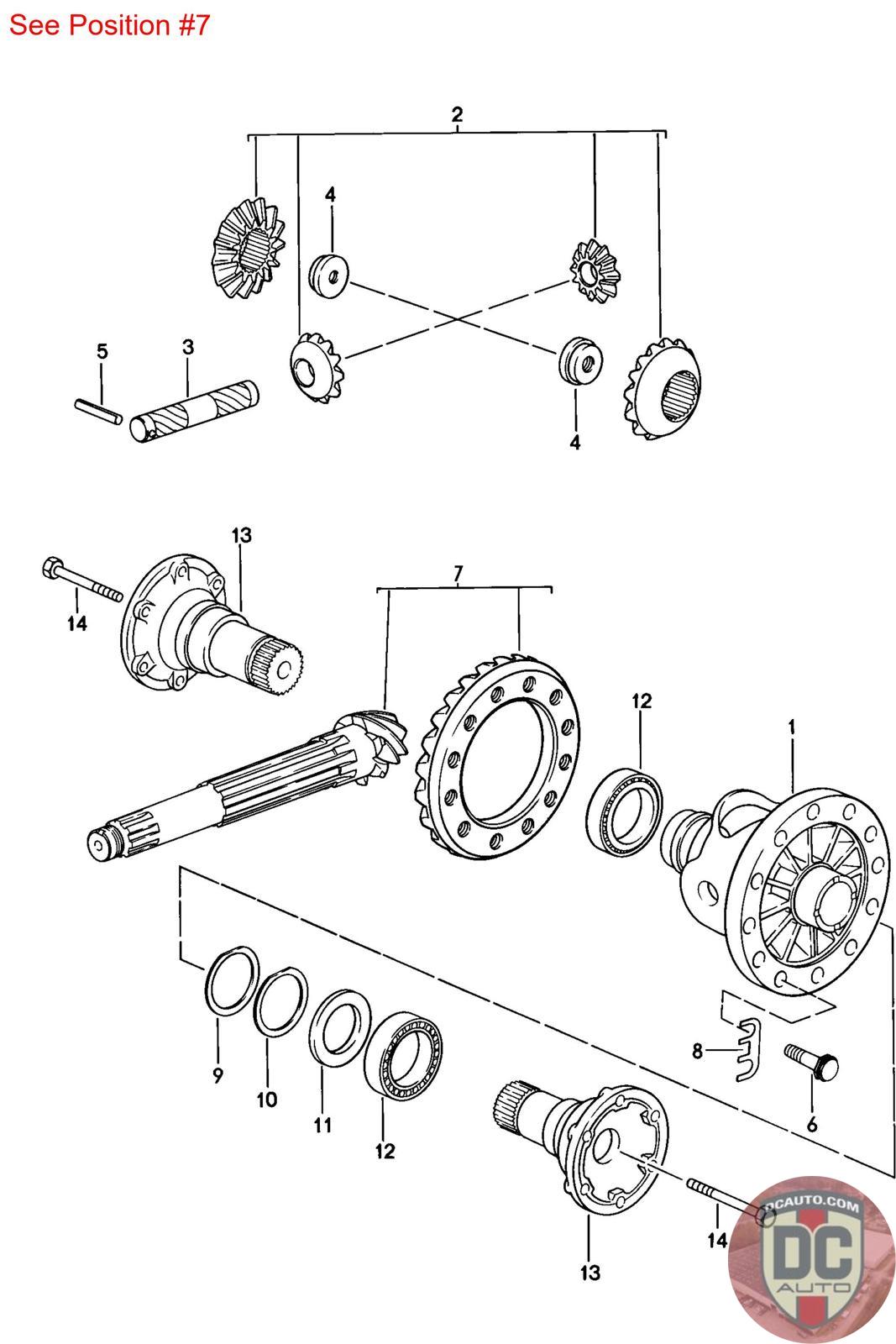 See Position #7

2
4
5
3
4
13
14
7
12
1
9
10
11
12
8
6
13
14

DCAUTO.COM
DC
AUTO