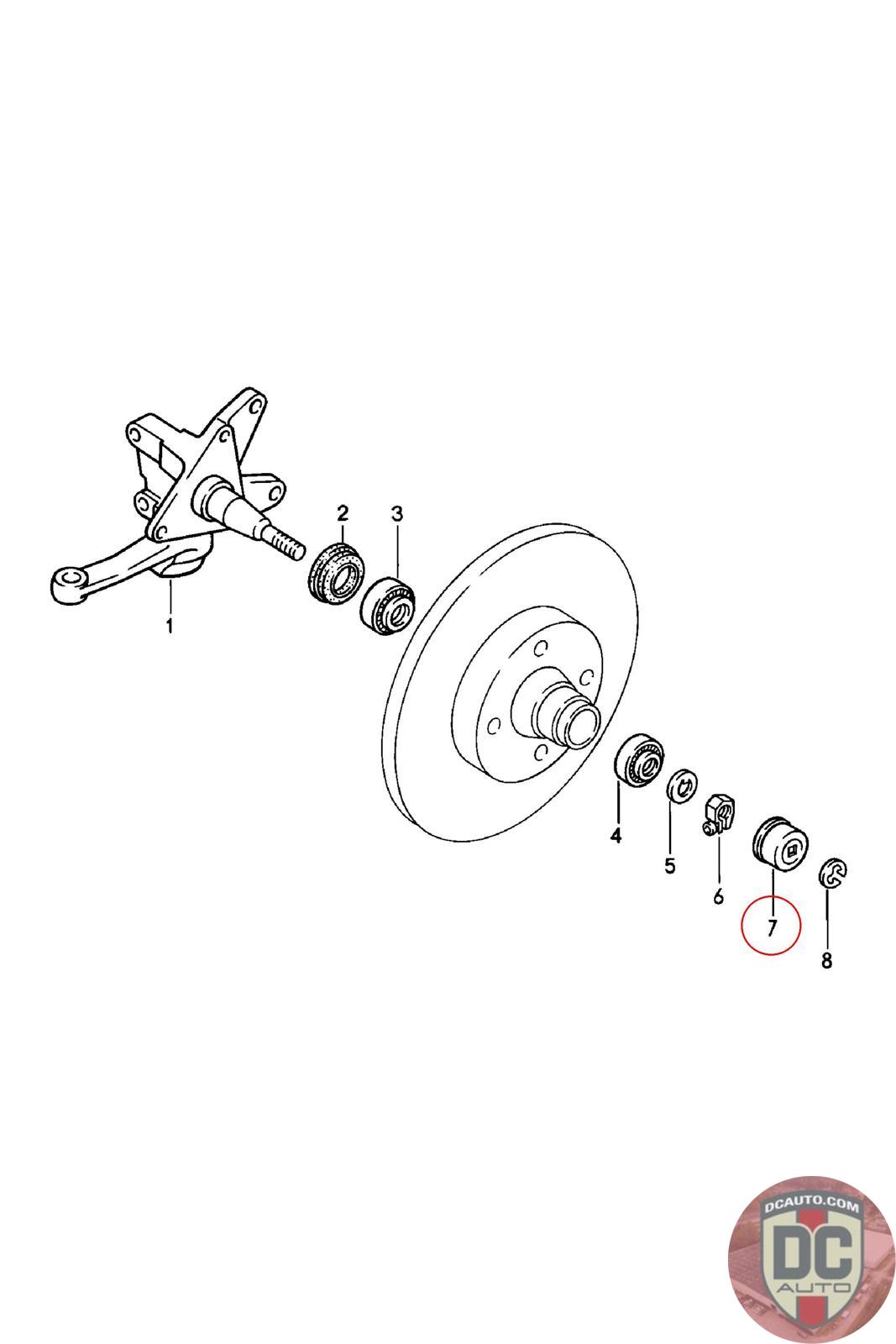 2
3
1
4
5
6
7
8
DCAUTO.COM
DC
AUTO