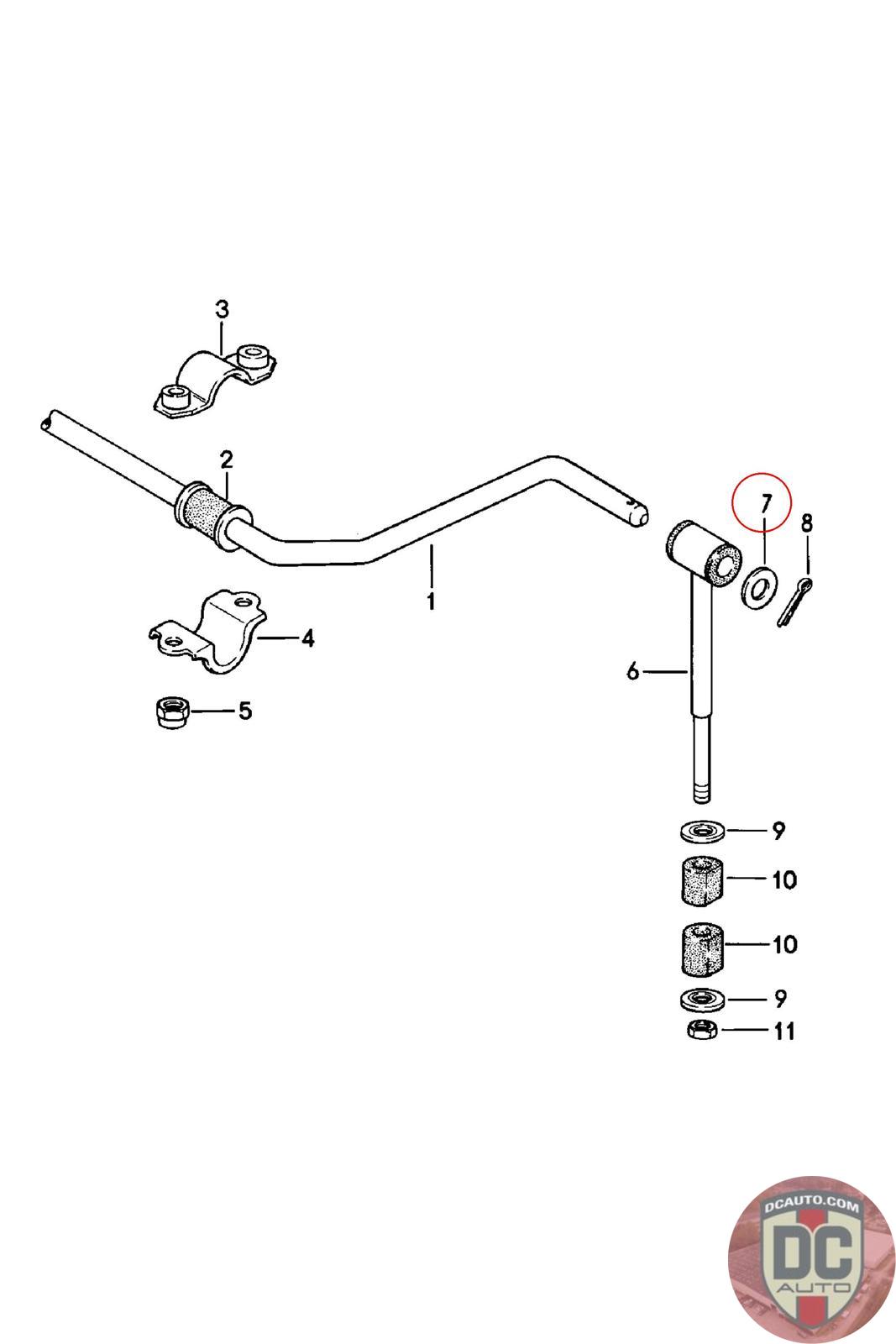 3
2
1
4
5
7
8
6
9
10
10
9
11
DCAUTO.COM
DC
AUTO