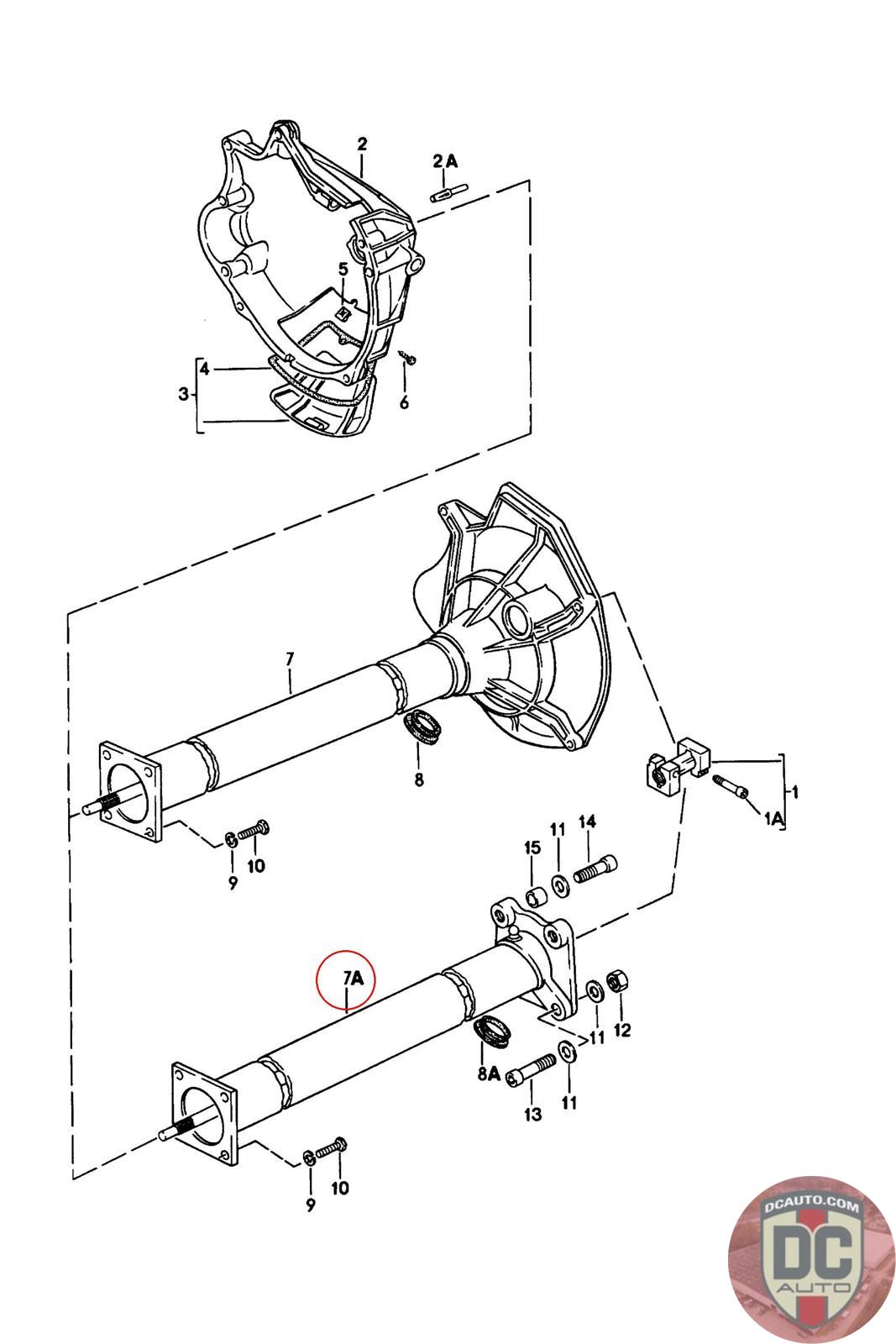 2
2A
5
4
3
6
7
8
1
1A
9
10
15
11
14
7A
11
12
8A
13
11
9
10
DCAUTO.COM
DC
AUTO