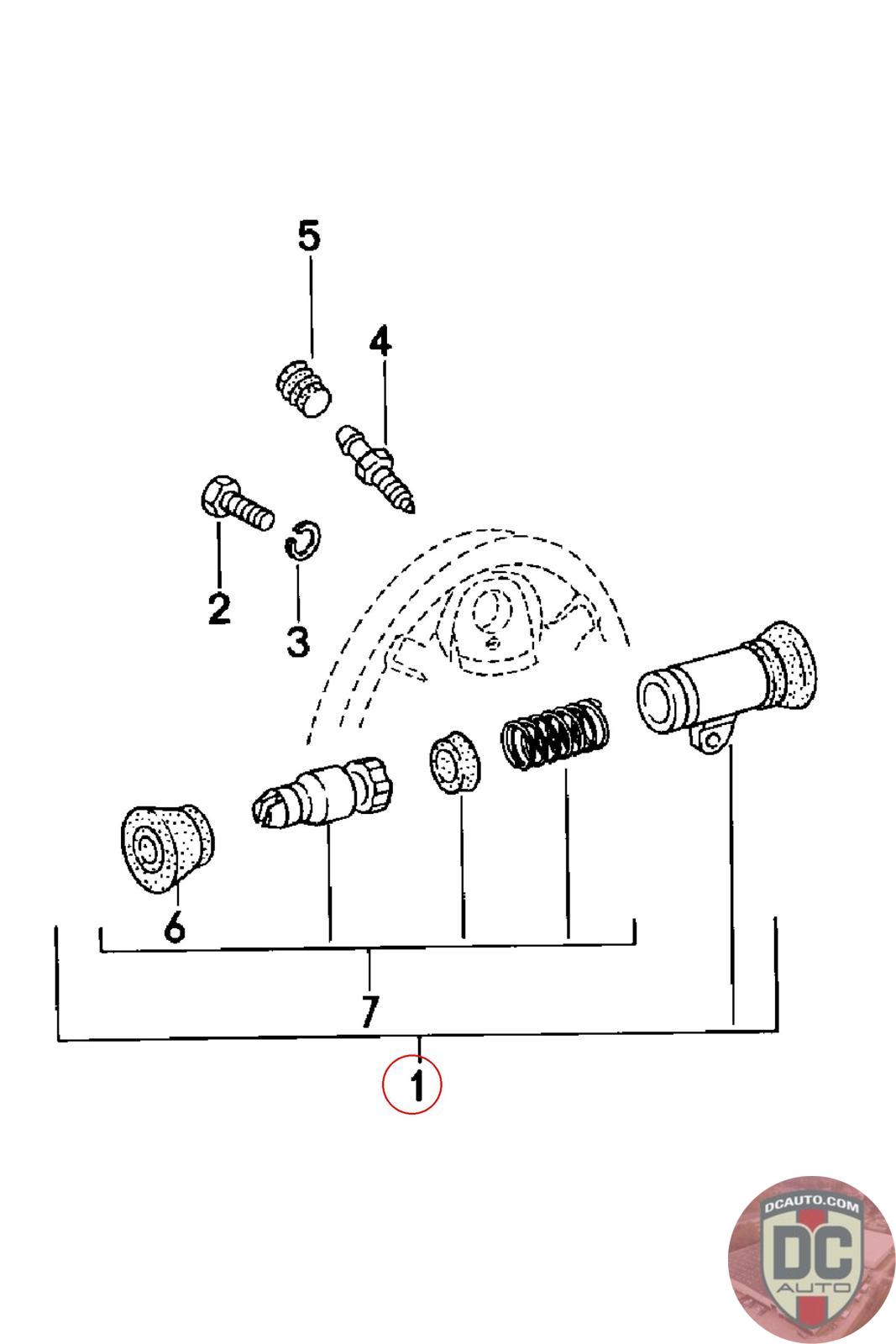 5
4
2
3
6
7
1
DCAUTO.COM
DC
AUTO