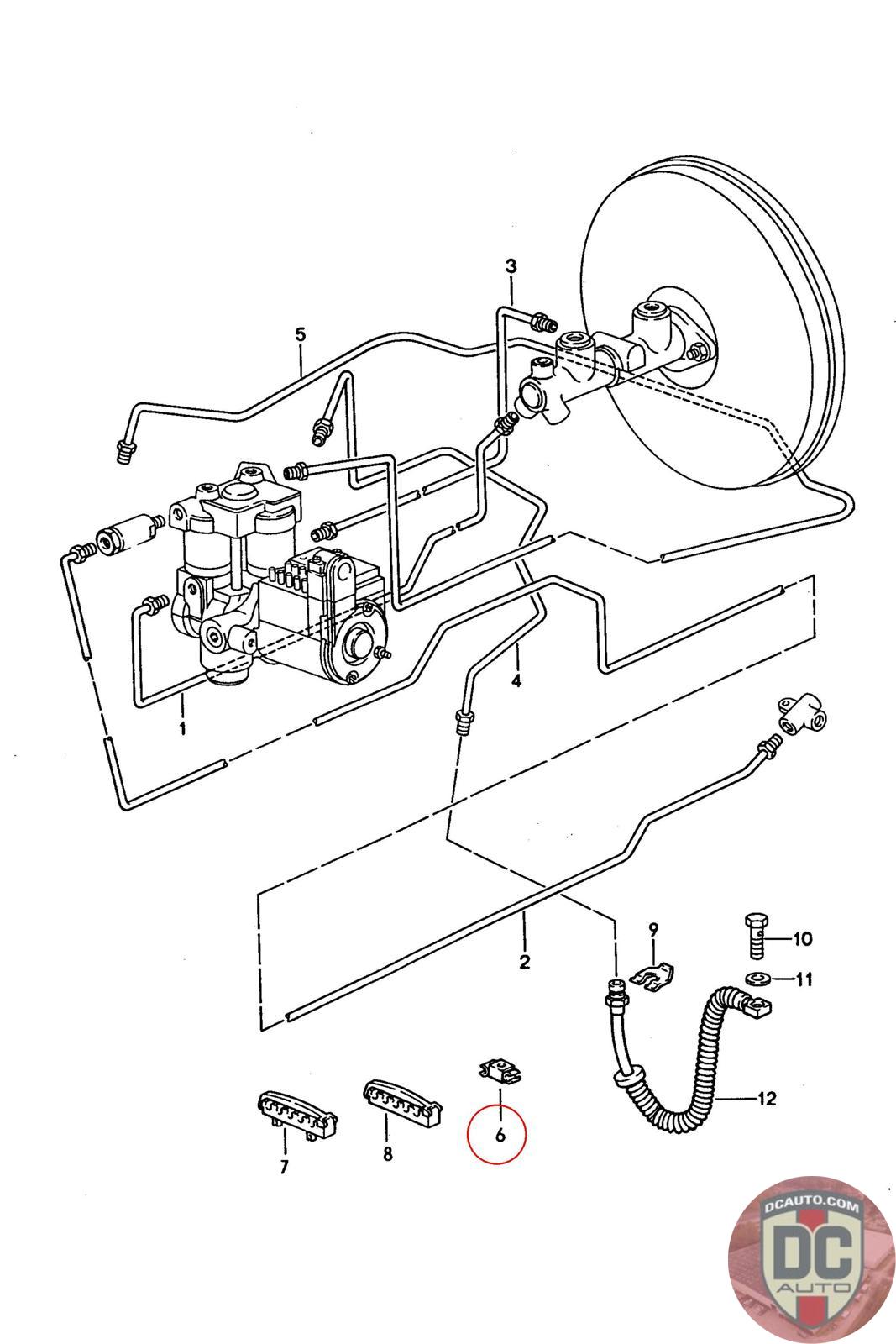 3
5
4
1
2
9
10
11
12
6
7
8
DCAUTO.COM
DC
AUTO